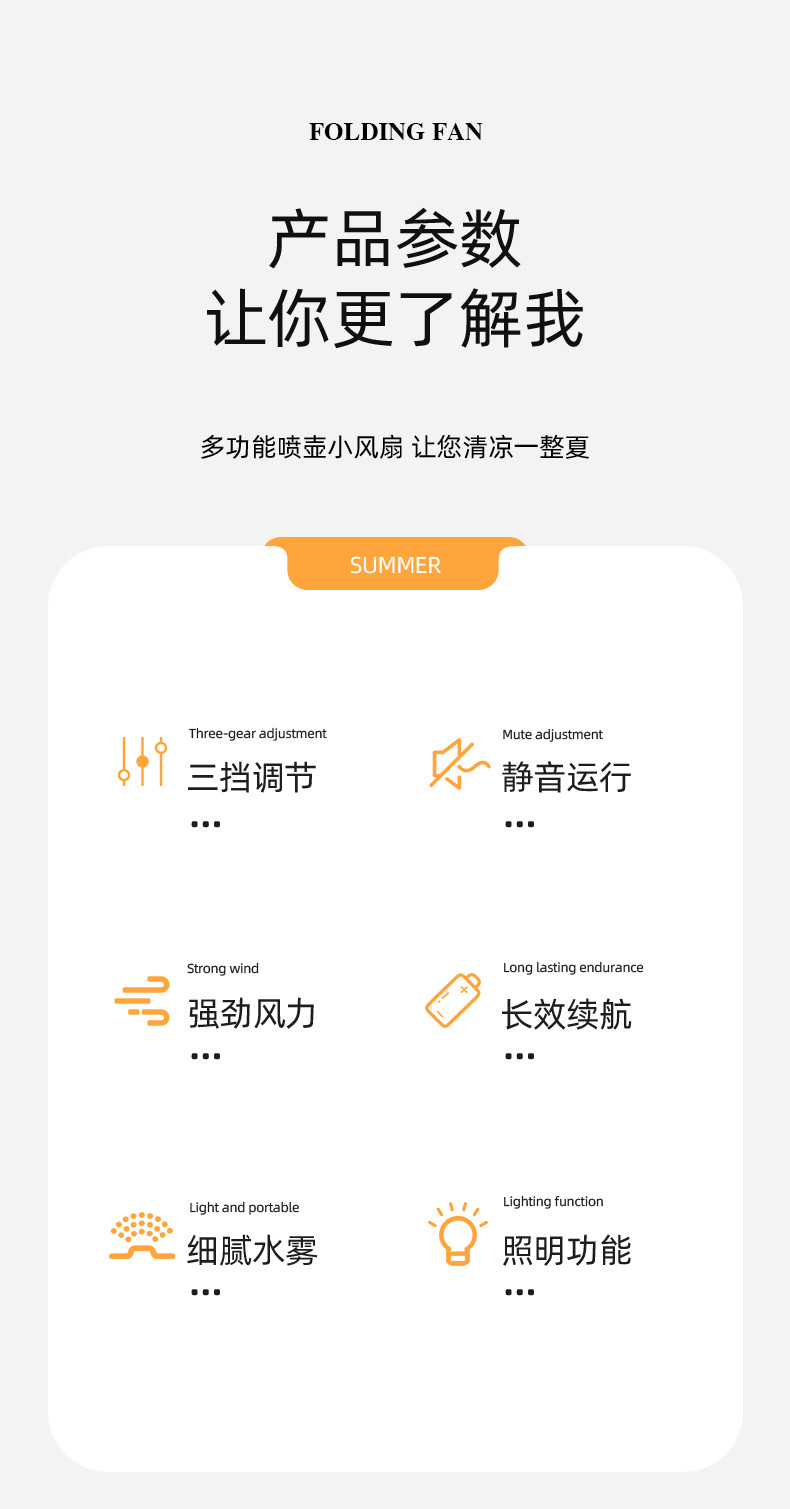 FOLDING FAN

产品参数
让你更了解我

多功能喷壶小风扇 让您清凉一整夏

SUMMER

Three-gear adjustment
三挡调节
•••

Mute adjustment
静音运行
•••

Strong wind
强劲风力
•••

Long lasting endurance
长效续航
•••

Light and portable
细腻水雾
•••

Lighting function
照明功能
•••