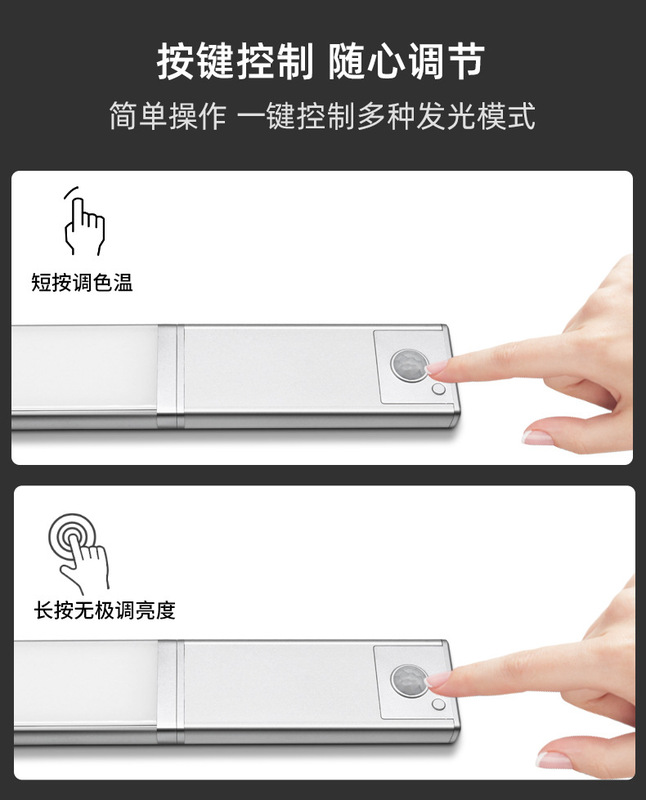 按键控制 随心调节
简单操作 一键控制多种发光模式

短按调色温

长按无极调亮度