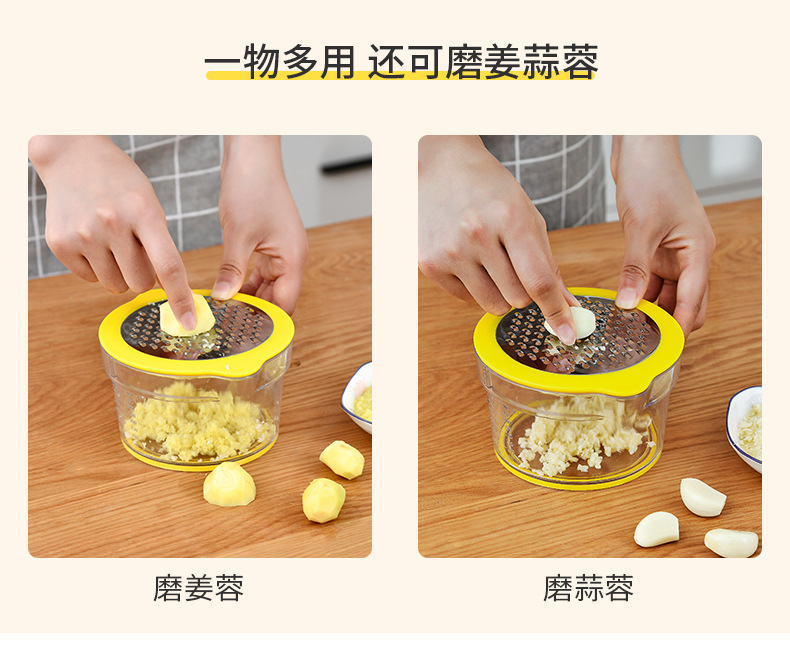 一物多用 还可磨姜蒜蓉

磨姜蓉

磨蒜蓉