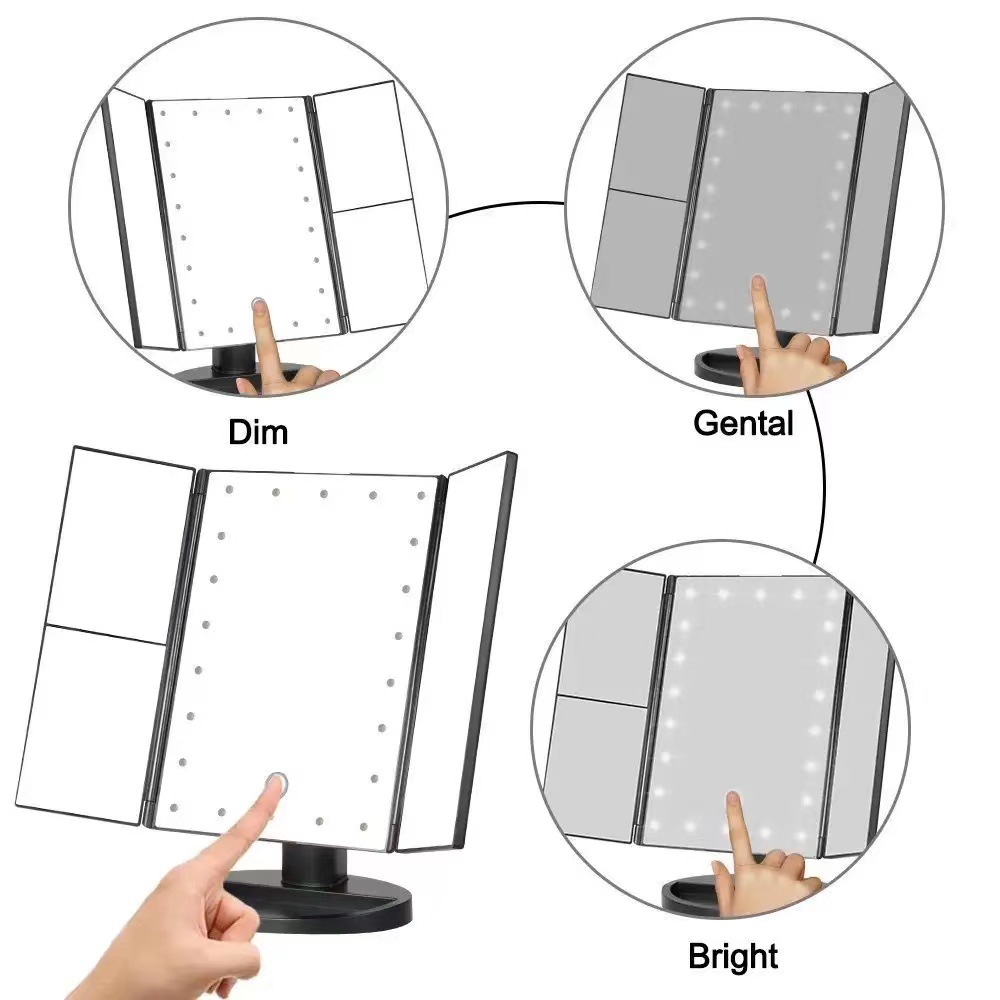 Dim

Gental

Bright