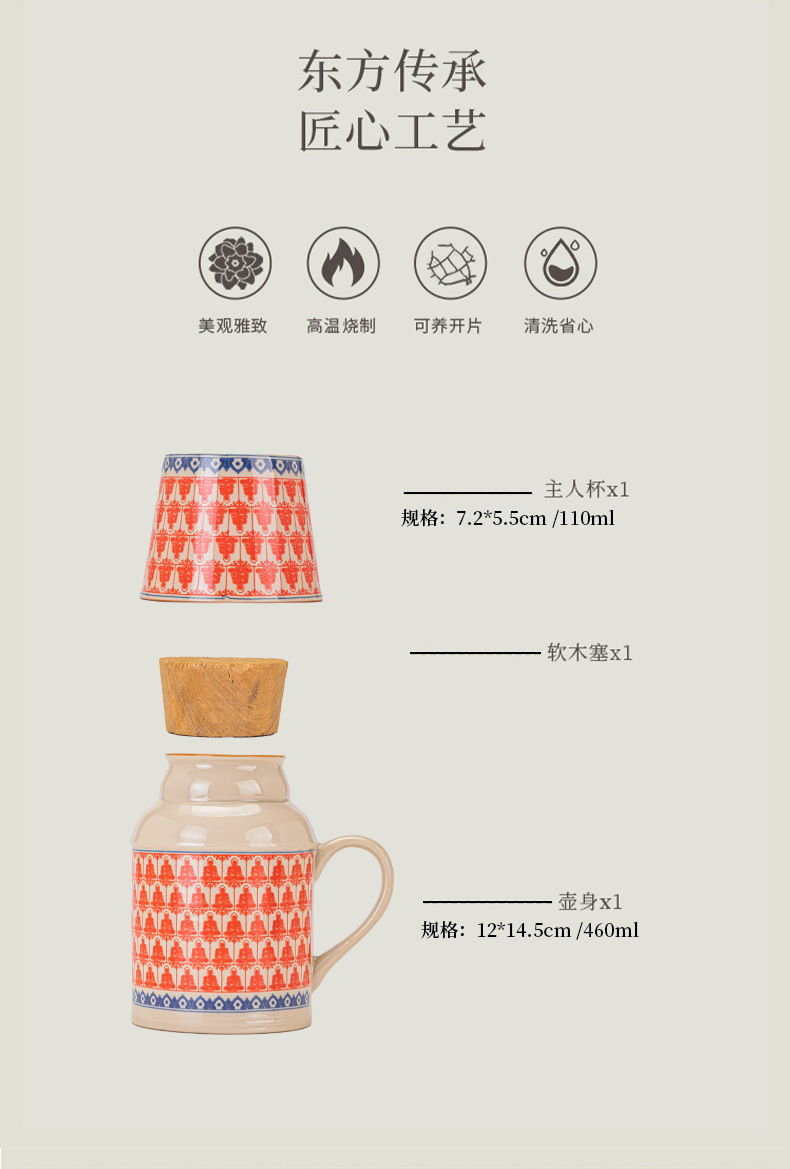 东方传承
匠心工艺

美观雅致

高温烧制

可养开片

清洗省心

主人杯x1
规格：7.2*5.5cm /110ml

软木塞x1

壶身x1
规格：12*14.5cm /460ml