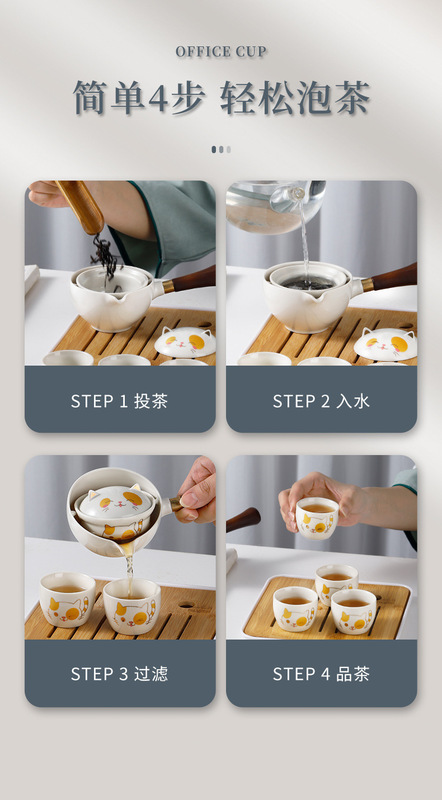 OFFICE CUP

简单4步 轻松泡茶

STEP 1 投茶

STEP 2 入水

STEP 3 过滤

STEP 4 品茶