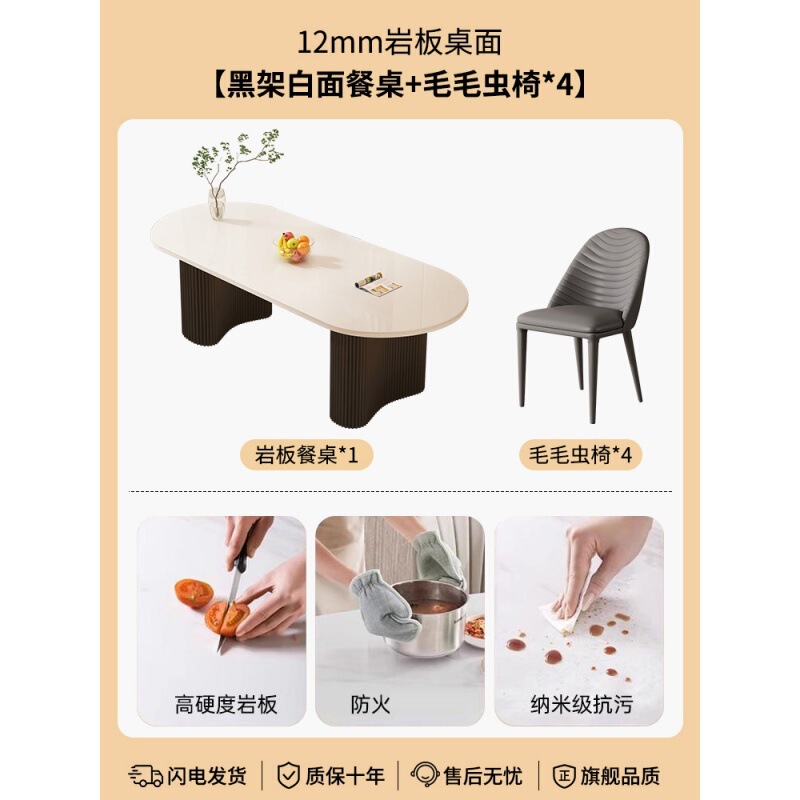 12mm岩板桌面
【黑架白面餐桌+毛毛虫椅*4】

岩板餐桌*1

毛毛虫椅*4

高硬度岩板

防火

纳米级抗污

闪电发货 | 质保十年 | 售后无忧 | 正 旗舰品质