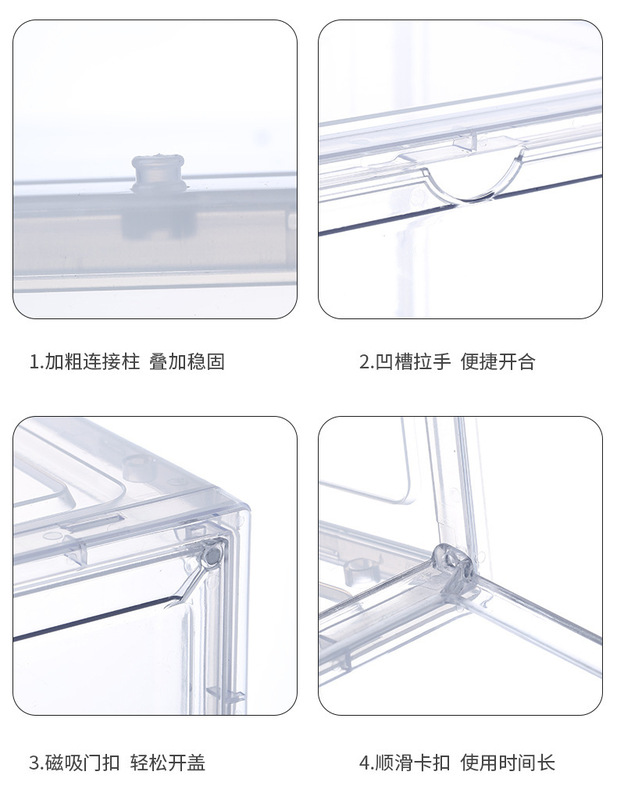 1.加粗连接柱 叠加稳固

2.凹槽拉手 便捷开合

3.磁吸门扣 轻松开盖

4.顺滑卡扣 使用时间长