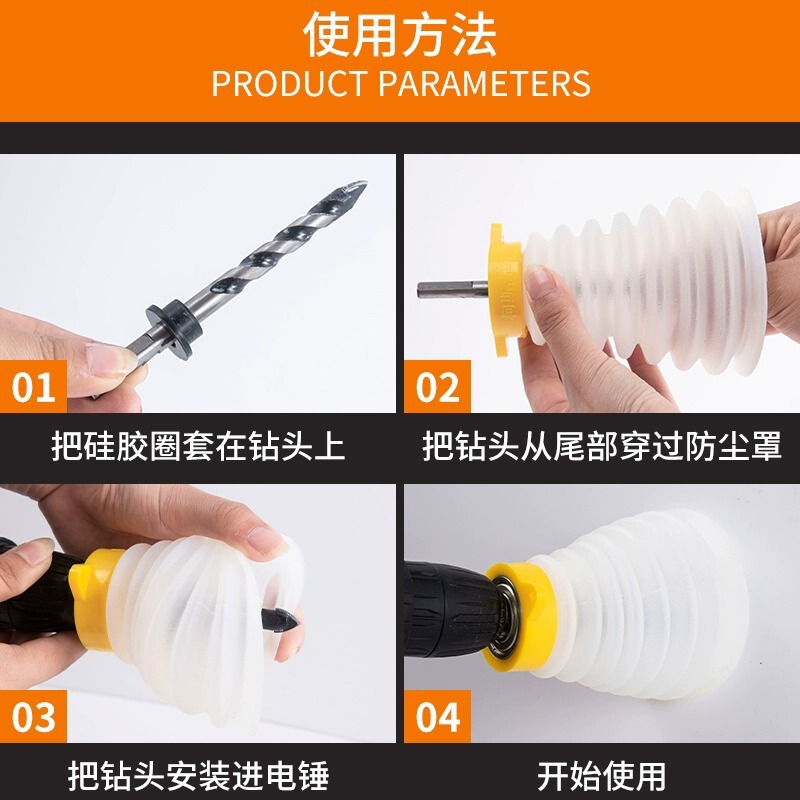 使用方法
PRODUCT PARAMETERS

01
把硅胶圈套在钻头上

02
把钻头从尾部穿过防尘罩

03
把钻头安装进电锤

04
开始使用