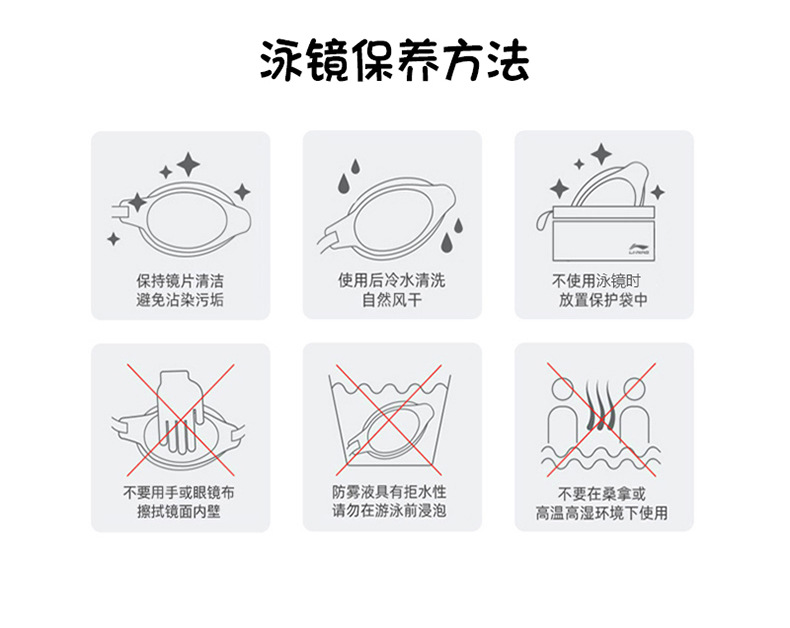 泳镜保养方法

保持镜片清洁
避免沾染污垢

使用后冷水清洗
自然风干

LI-NING

不使用泳镜时
放置保护袋中

不要用手或眼镜布
擦拭镜面内壁

防雾液具有拒水性
请勿在游泳前浸泡

不要在桑拿或
高温高湿环境下使用