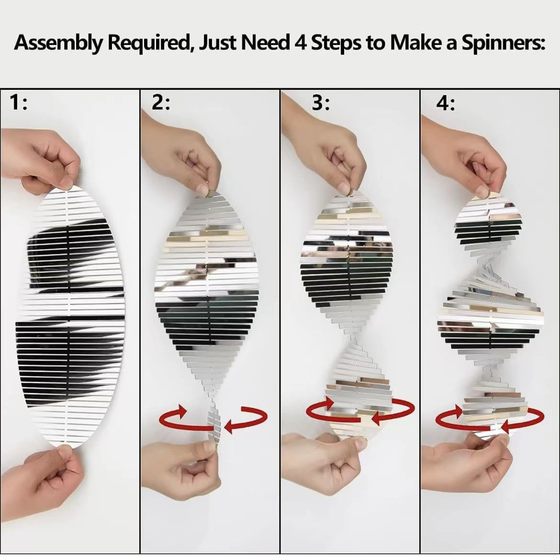 Assembly Required, Just Need 4 Steps to Make a Spinners:

1:

2:

3:

4: