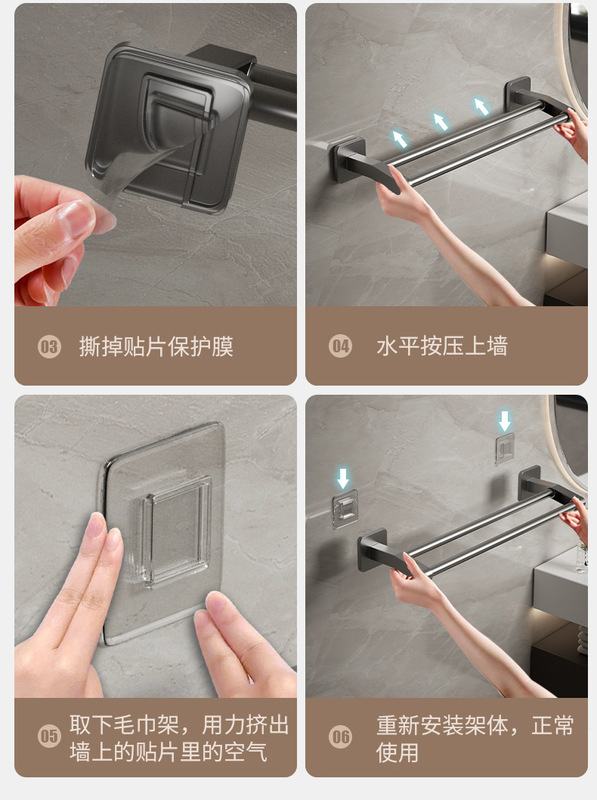 03 撕掉贴片保护膜

04 水平按压上墙

05 取下毛巾架，用力挤出墙上的贴片里的空气

06 重新安装架体，正常使用