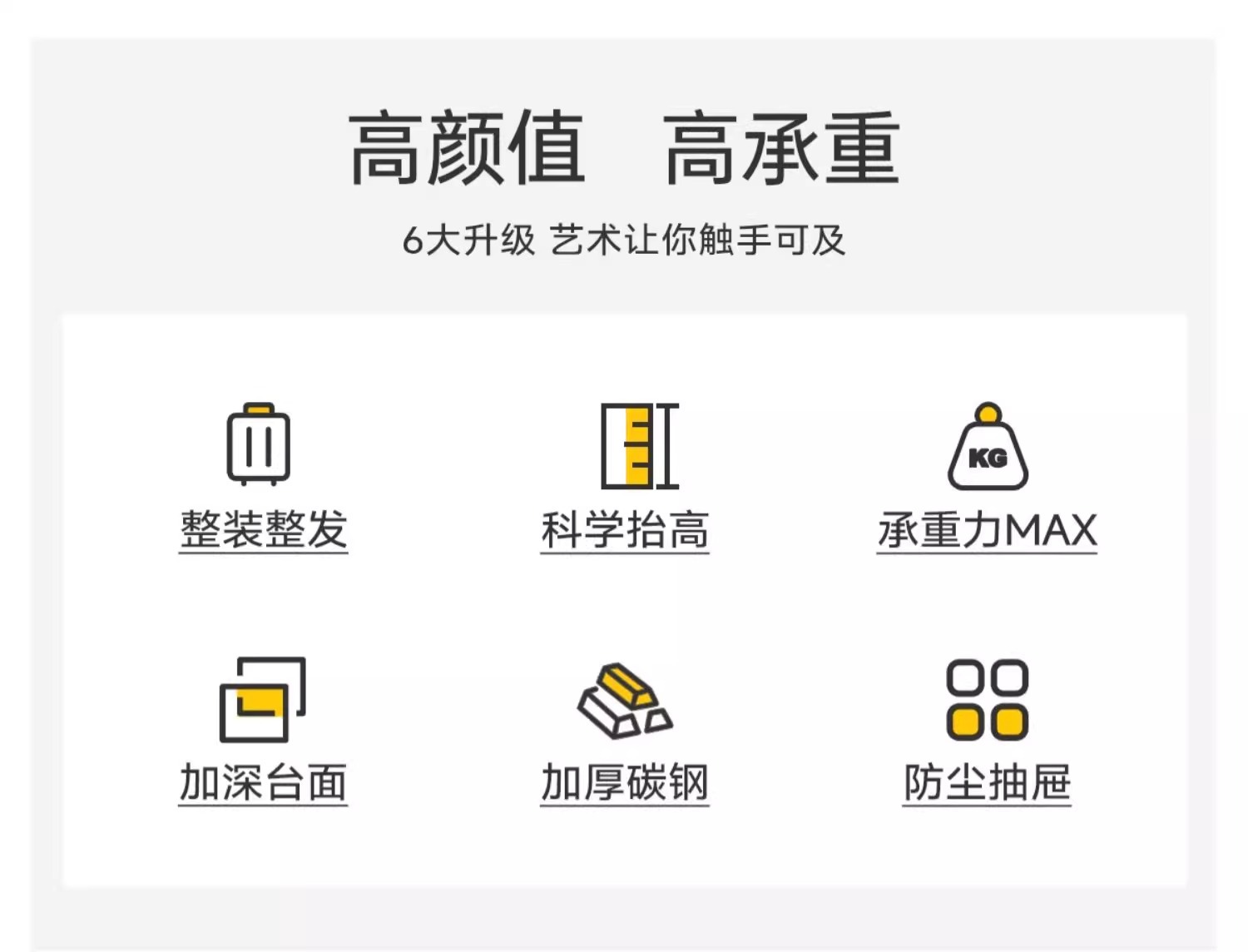 高颜值 高承重

6大升级 艺术让你触手可及

KG

整装整发

科学抬高

承重力MAX

加深台面

加厚碳钢

防尘抽屉