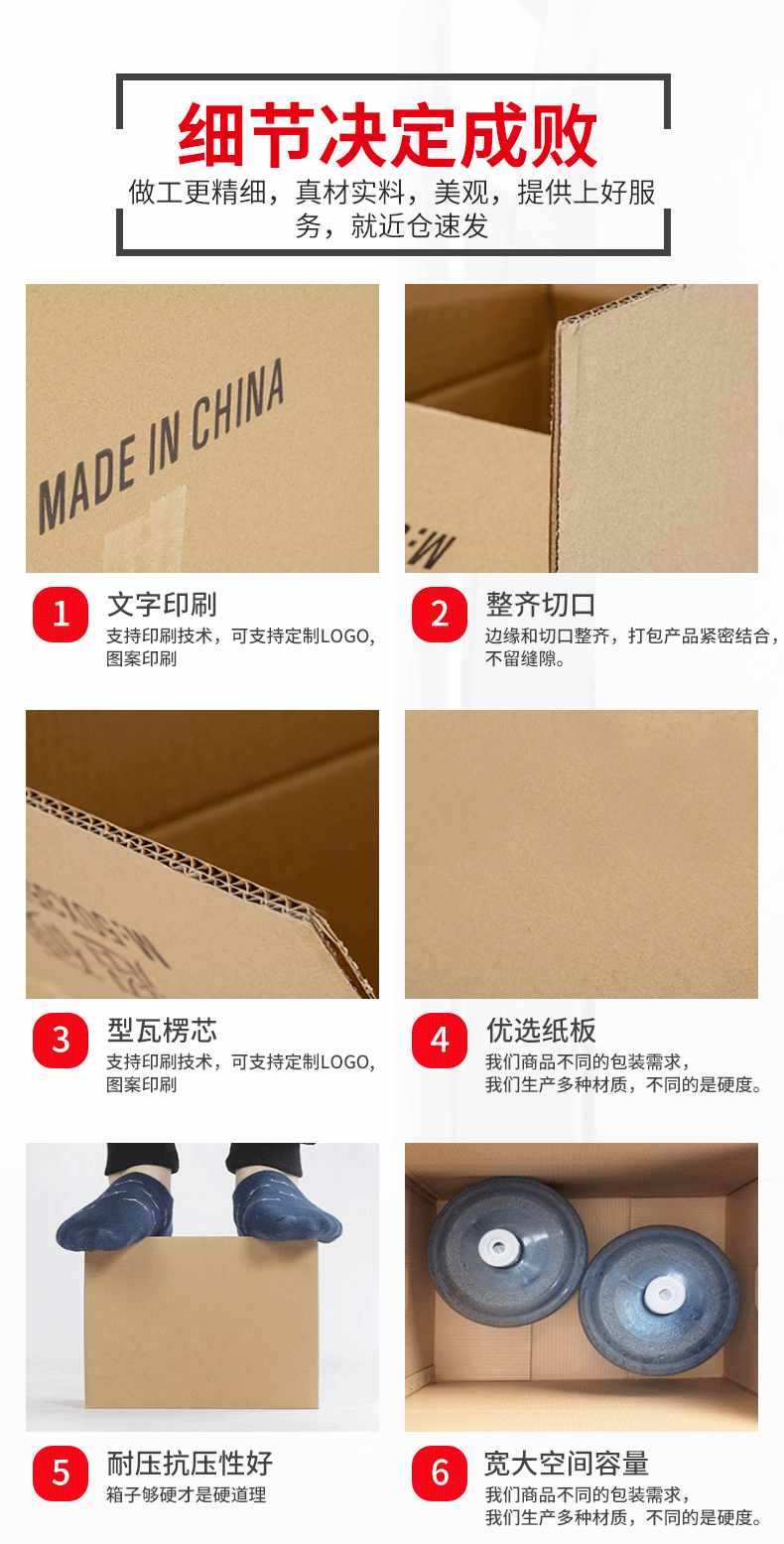 细节决定成败

做工更精细，真材实料，美观，提供上好服务，就近仓速发

MADE IN CHINA

1 文字印刷
支持印刷技术，可支持定制LOGO，图案印刷

2 整齐切口
边缘和切口整齐，打包产品紧密结合，不留缝隙。

3 型瓦楞芯
支持印刷技术，可支持定制LOGO，图案印刷

4 优选纸板
我们商品不同的包装需求，
我们生产多种材质，不同的是硬度。

5 耐压抗压性好
箱子够硬才是硬道理

6 宽大空间容量
我们商品不同的包装需求，
我们生产多种材质，不同的是硬度。