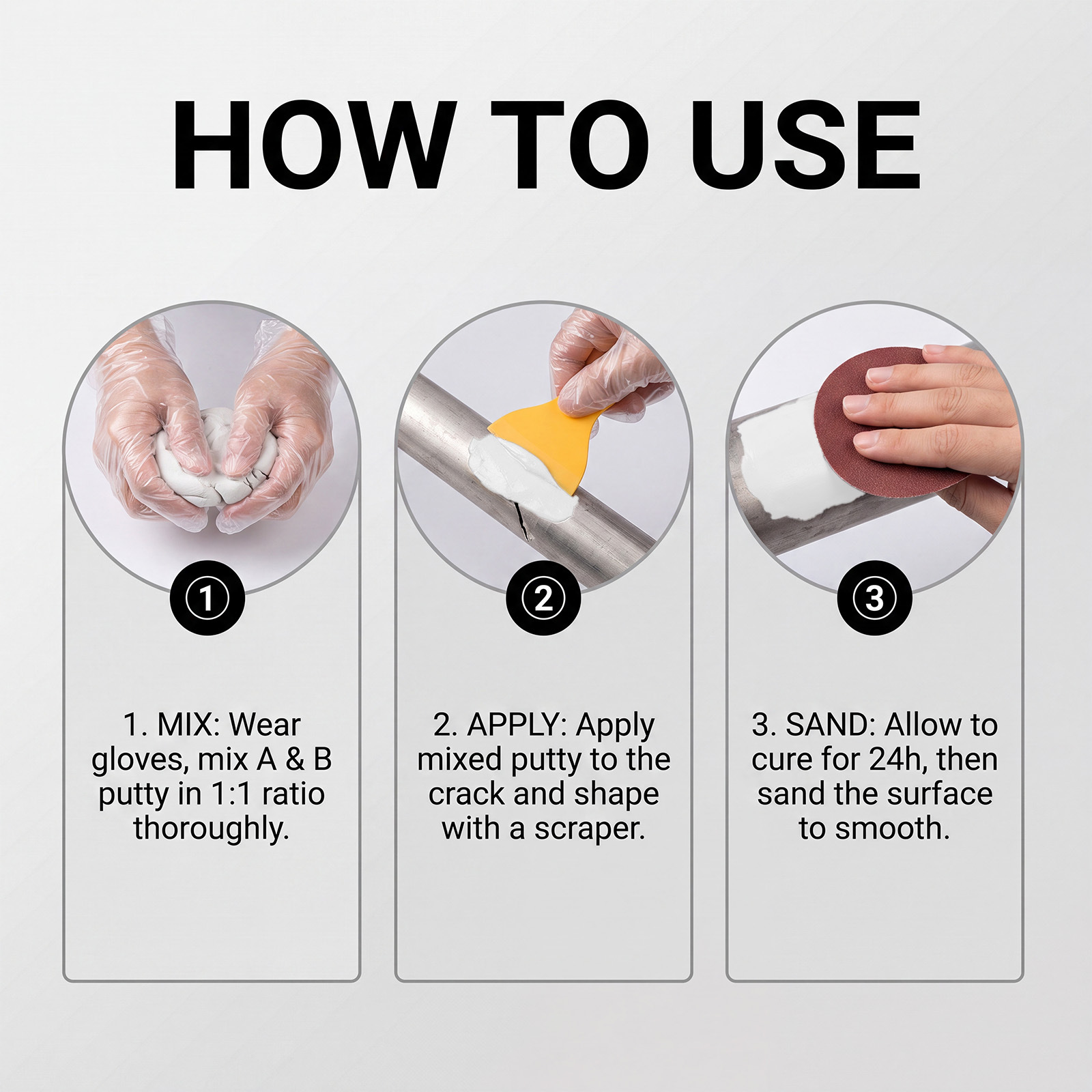 HOW TO USE

①

1. MIX: Wear gloves, mix A & B putty in 1:1 ratio thoroughly.

②

2. APPLY: Apply mixed putty to the crack and shape with a scraper.

③

3. SAND: Allow to cure for 24h, then sand the surface to smooth.