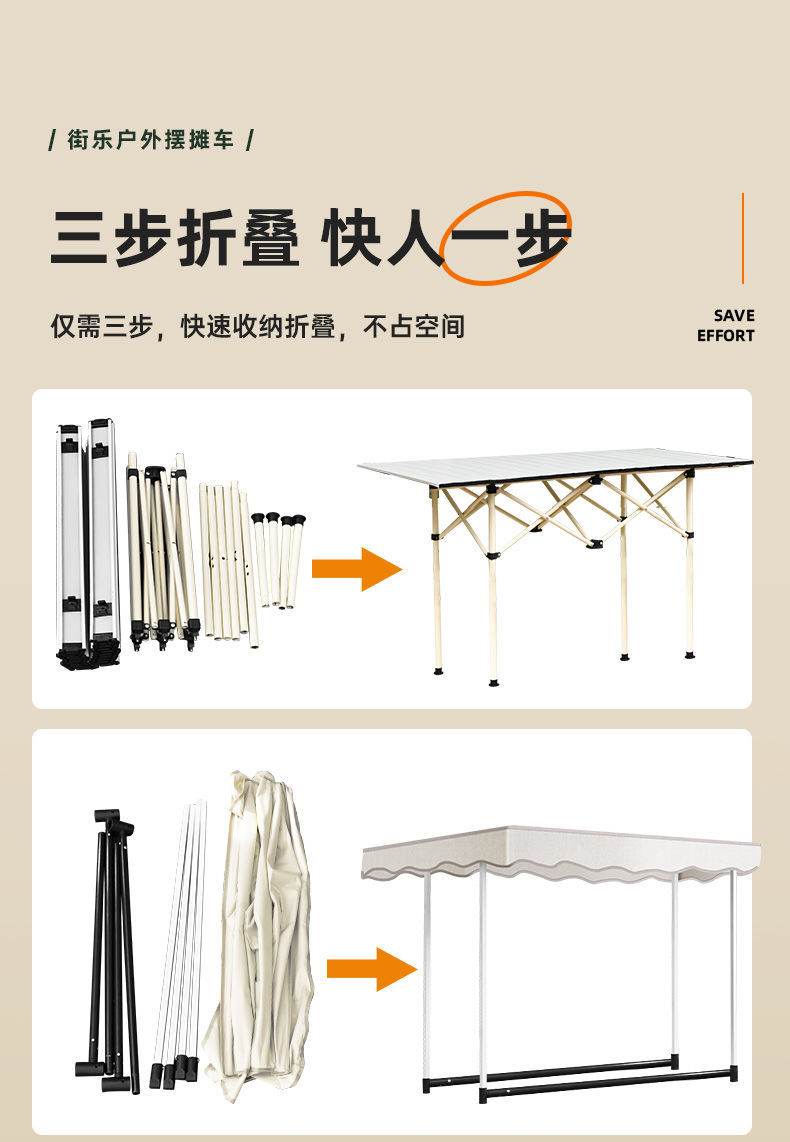 / 街乐户外摆摊车 /

三步折叠 快人一步

仅需三步，快速收纳折叠，不占空间

SAVE EFFORT