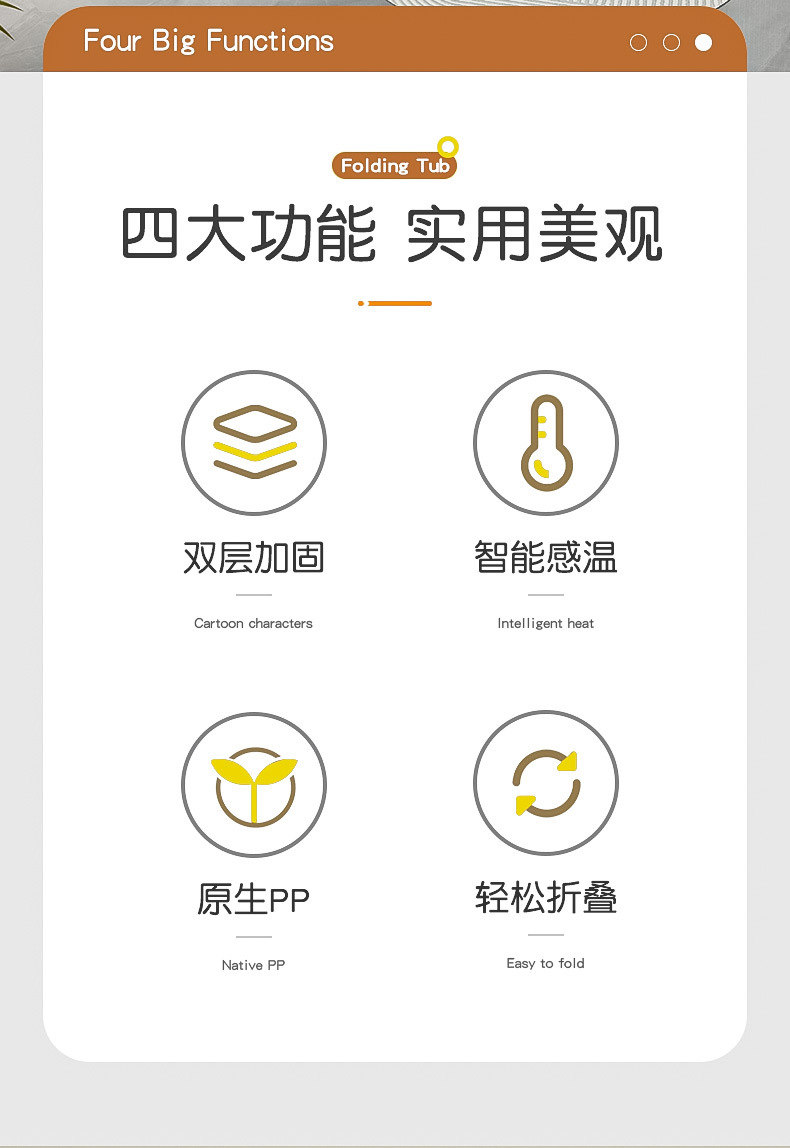 Four Big Functions

Folding Tub

四大功能 实用美观

双层加固

Cartoon characters

智能感温

Intelligent heat

原生PP

Native PP

轻松折叠

Easy to fold