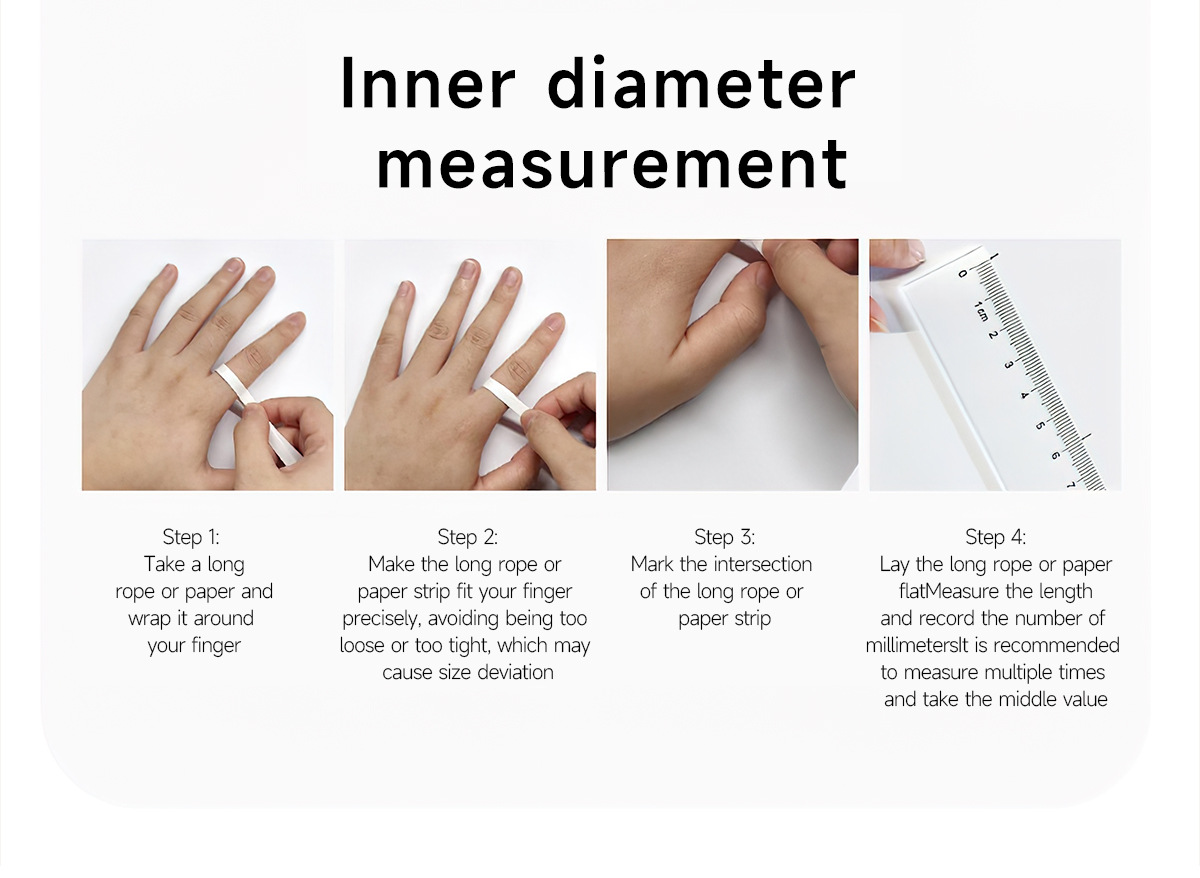 Inner diameter measurement

0
1cm 2
3
4
5
6
7

Step 1:
Take a long rope or paper and wrap it around your finger

Step 2:
Make the long rope or paper strip fit your finger precisely, avoiding being too loose or too tight, which may cause size deviation

Step 3:
Mark the intersection of the long rope or paper strip

Step 4:
Lay the long rope or paper flatMeasure the length and record the number of millimetersIt is recommended to measure multiple times and take the middle value