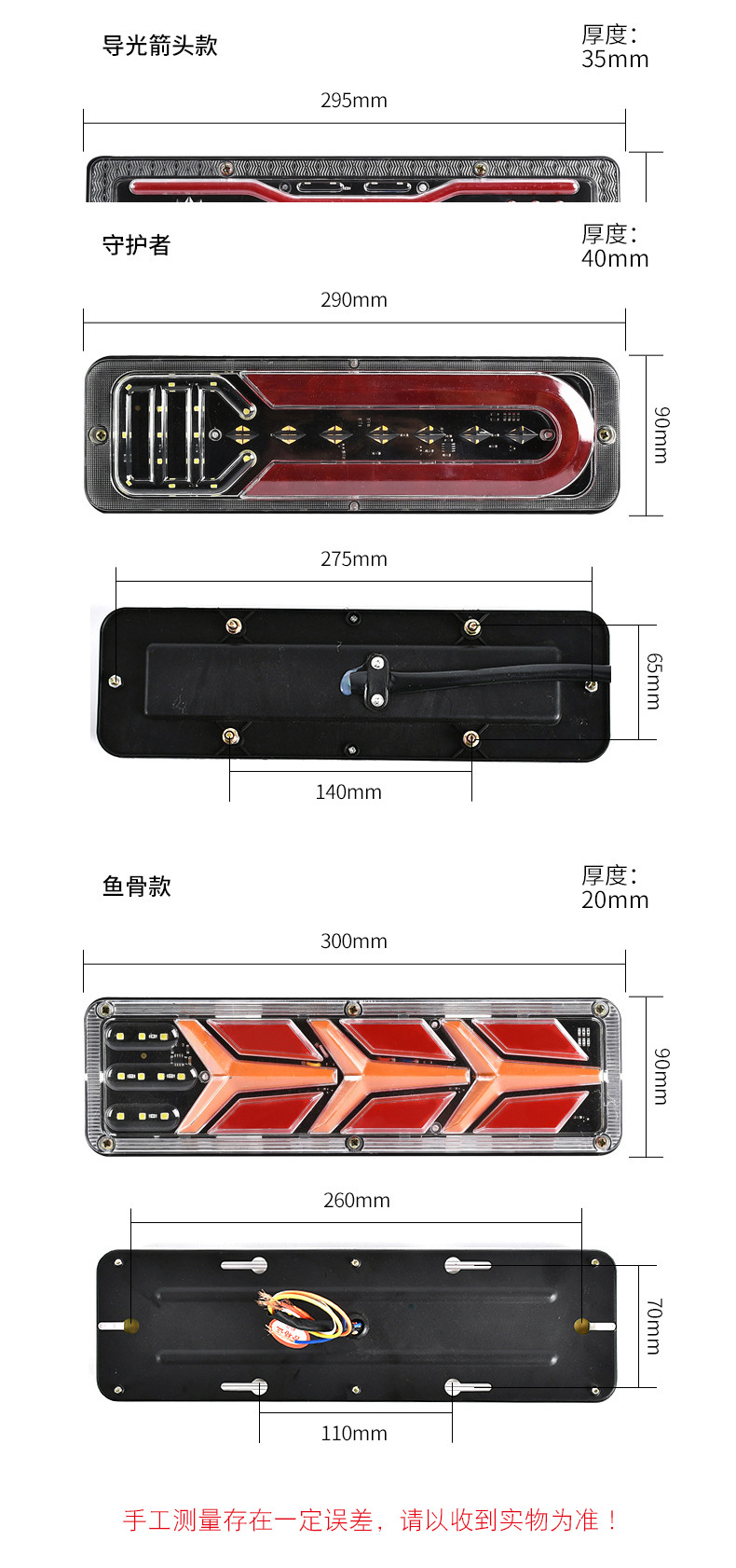 导光箭头款

厚度:
35mm

295mm

守护者

厚度:
40mm

290mm

90mm

275mm

65mm

140mm

鱼骨款

厚度:
20mm

300mm

90mm

260mm

70mm

110mm

手工测量存在一定误差，请以收到实物为准！