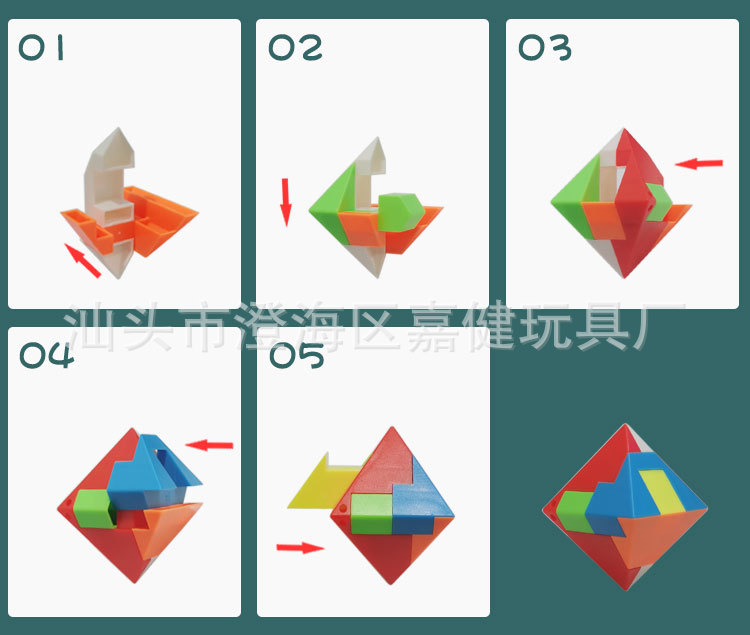 01

02

03

汕头市澄海区嘉健玩具厂

04

05