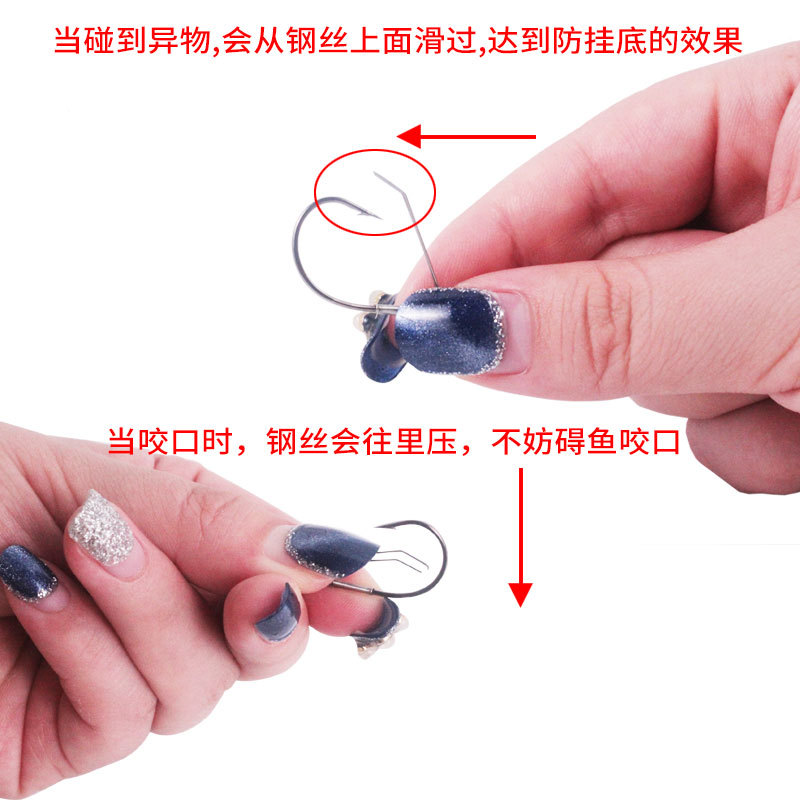 当碰到异物,会从钢丝上面滑过,达到防挂底的效果

当咬口时，钢丝会往里压，不妨碍鱼咬口