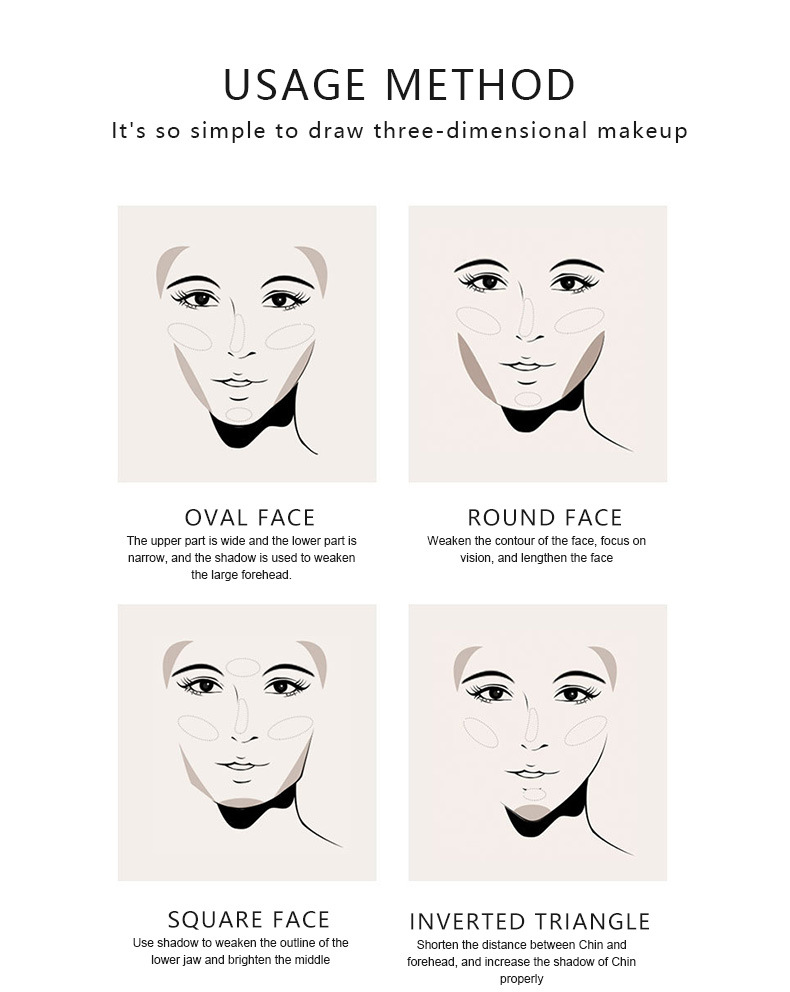 USAGE METHOD

It's so simple to draw three-dimensional makeup

OVAL FACE

The upper part is wide and the lower part is narrow, and the shadow is used to weaken the large forehead.

ROUND FACE

Weaken the contour of the face, focus on vision, and lengthen the face

SQUARE FACE

Use shadow to weaken the outline of the lower jaw and brighten the middle

INVERTED TRIANGLE

Shorten the distance between Chin and forehead, and increase the shadow of Chin properly