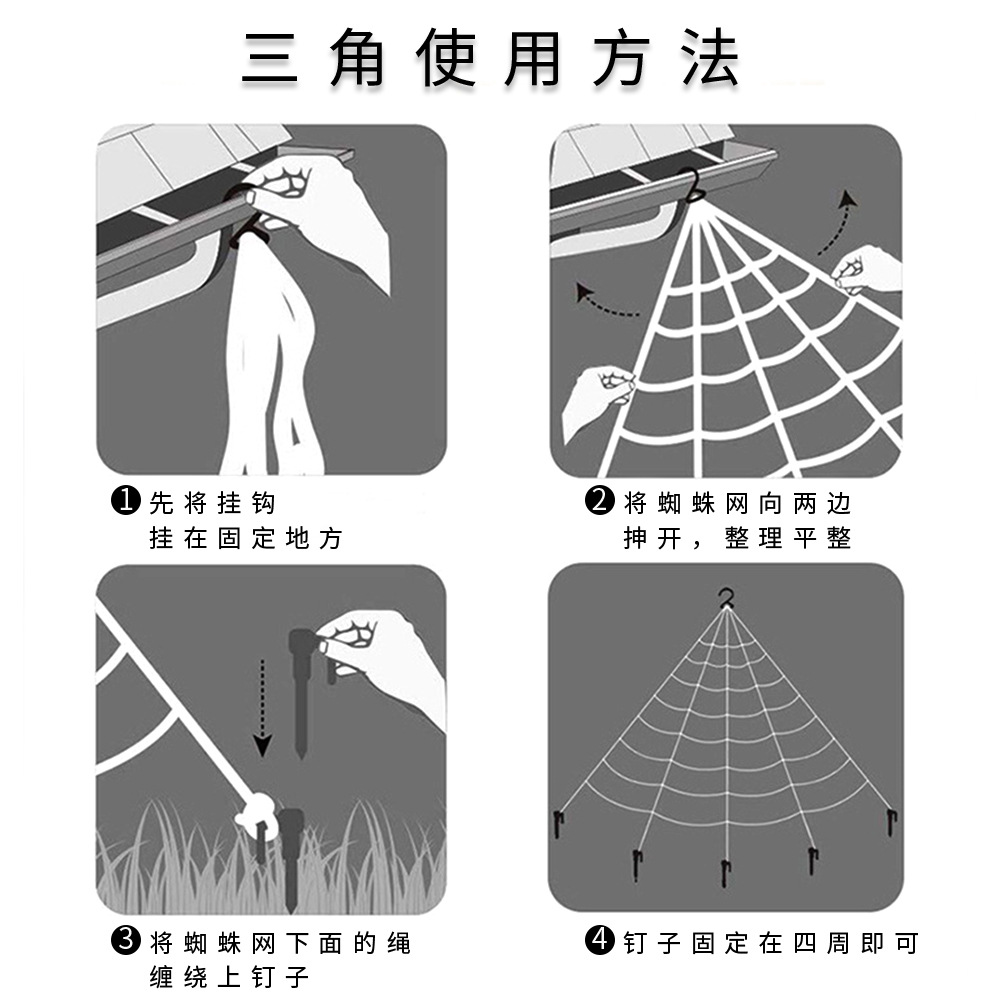 三角使用方法

❶先将挂钩
挂在固定地方

❷将蜘蛛网向两边
抻开，整理平整

❸将蜘蛛网下面的绳
缠绕上钉子

❹钉子固定在四周即可