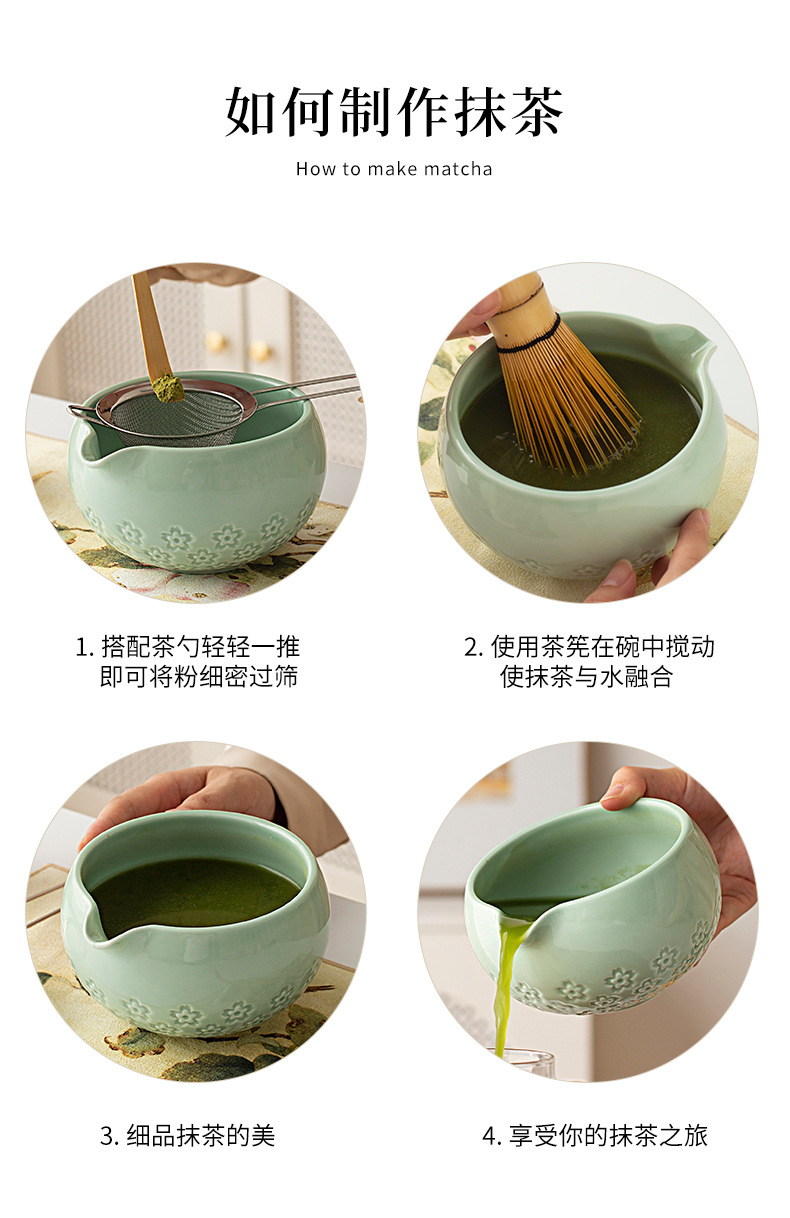 如何制作抹茶

How to make matcha

1. 搭配茶勺轻轻一推
即可将粉细密过筛

2. 使用茶筅在碗中搅动
使抹茶与水融合

3. 细品抹茶的美

4. 享受你的抹茶之旅