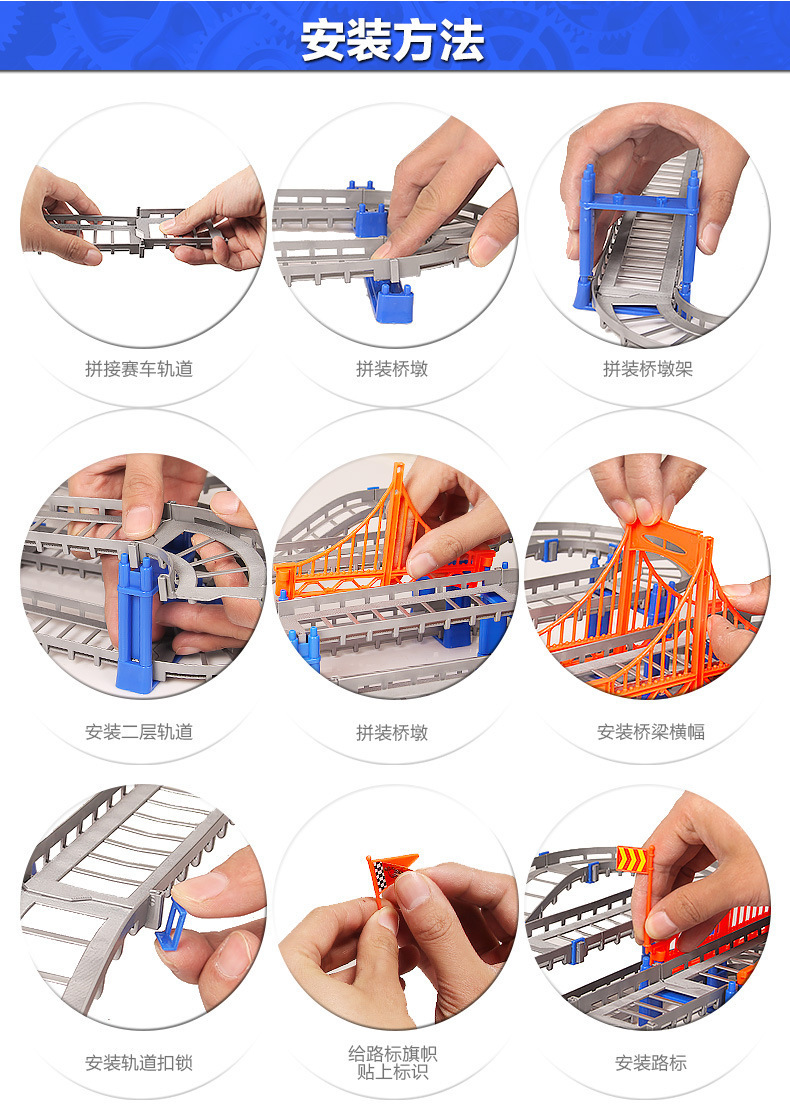 安装方法

拼接赛车轨道

拼装桥墩

拼装桥墩架

安装二层轨道

拼装桥墩

安装桥梁横幅

安装轨道扣锁

给路标旗帜贴上标识

安装路标