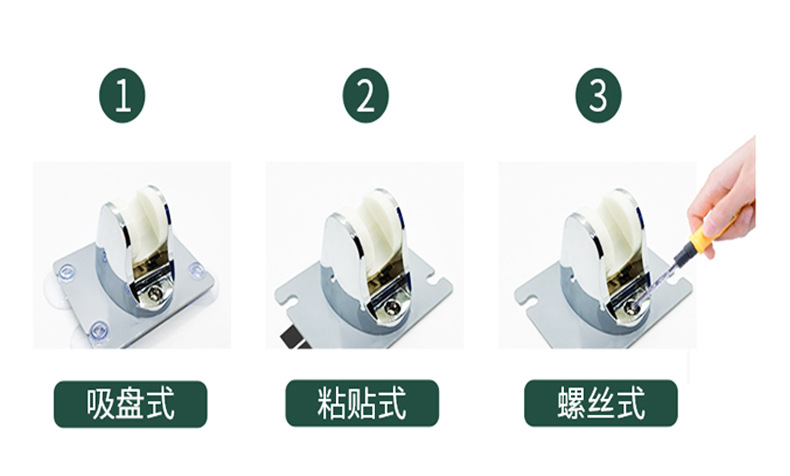 1

2

3

吸盘式

粘贴式

螺丝式