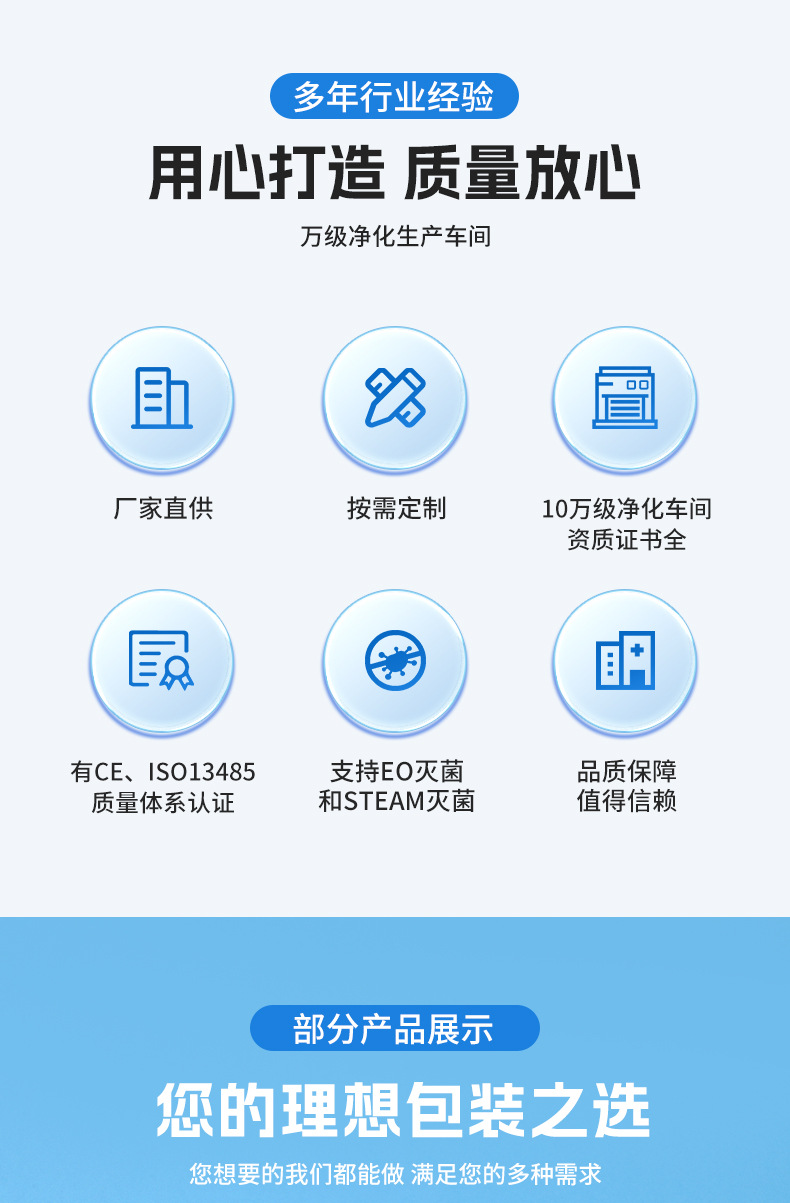 多年行业经验

用心打造 质量放心

万级净化生产车间

厂家直供

按需定制

10万级净化车间
资质证书全

有CE、ISO13485
质量体系认证

支持EO灭菌
和STEAM灭菌

品质保障
值得信赖

部分产品展示

您的理想包装之选

您想要的我们都能做 满足您的多种需求