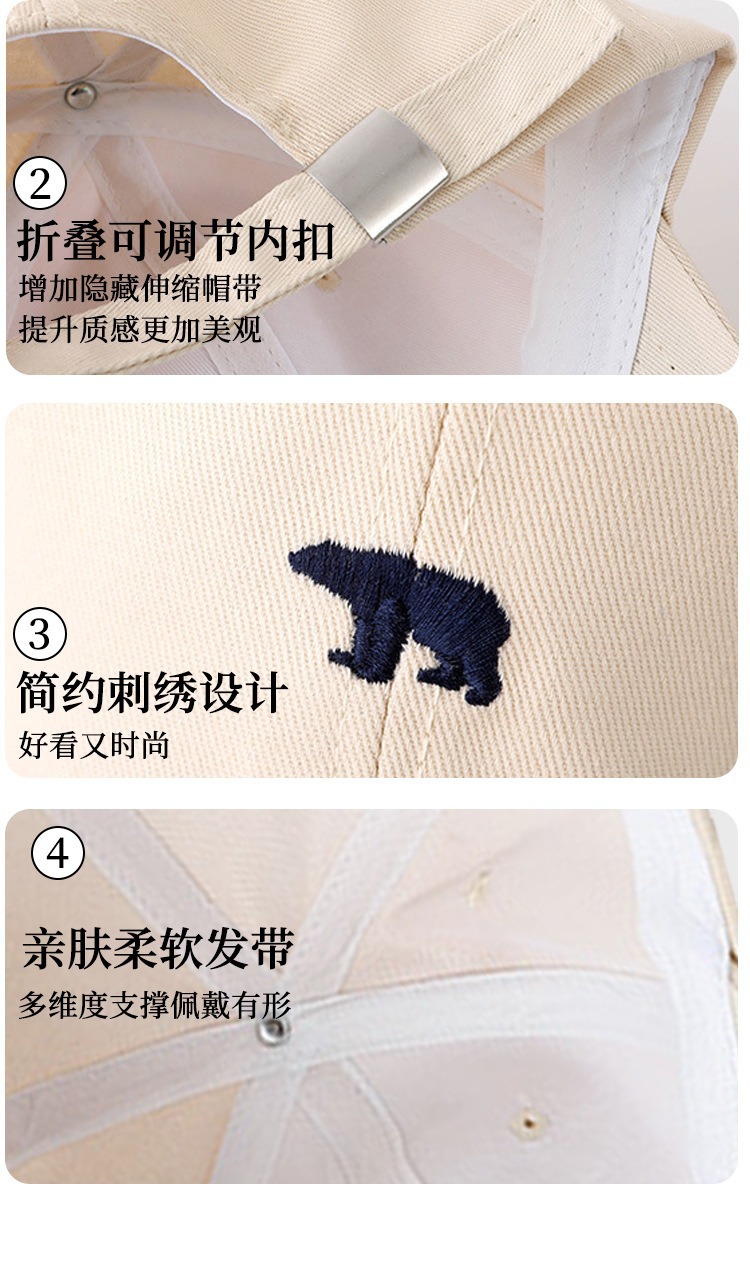 ②
折叠可调节内扣
增加隐藏伸缩帽带
提升质感更加美观

③
简约刺绣设计
好看又时尚

④
亲肤柔软发带
多维度支撑佩戴有形