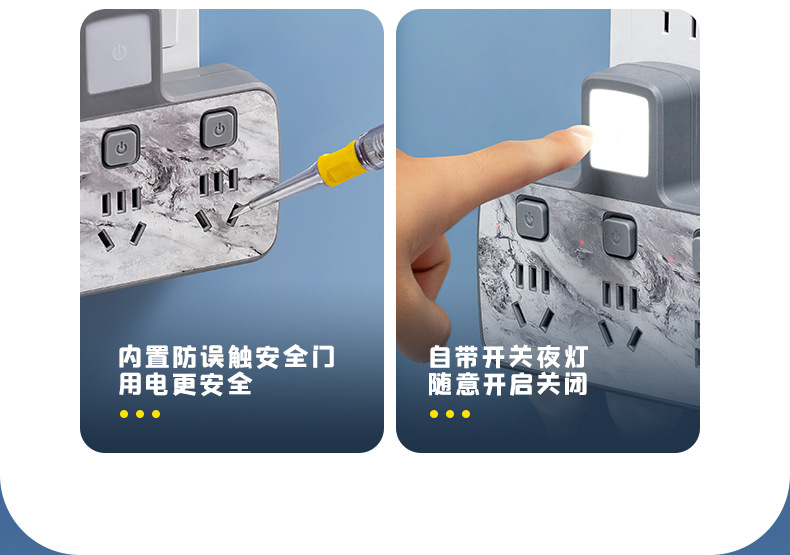 内置防误触安全门
用电更安全

自带开关夜灯
随意开启关闭