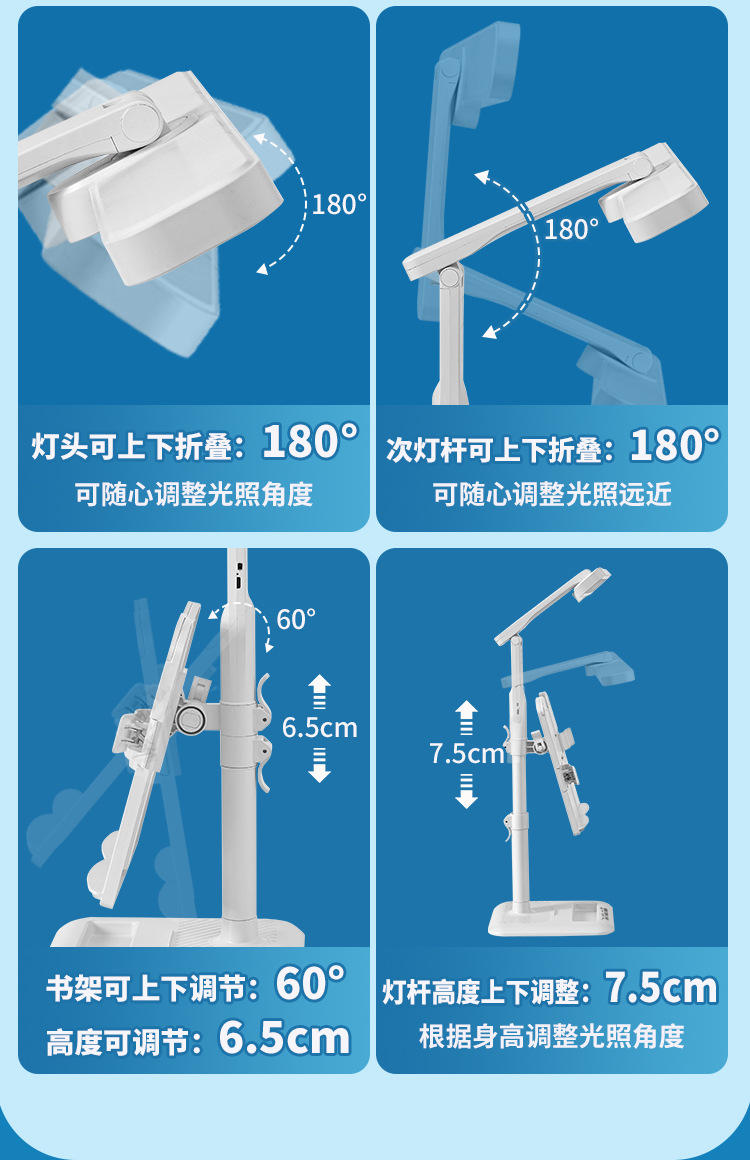 180°

灯头可上下折叠：180°
可随心调整光照角度

180°

次灯杆可上下折叠：180°
可随心调整光照远近

60°

6.5cm

书架可上下调节：60°
高度可调节：6.5cm

7.5cm

灯杆高度上下调整：7.5cm
根据身高调整光照角度