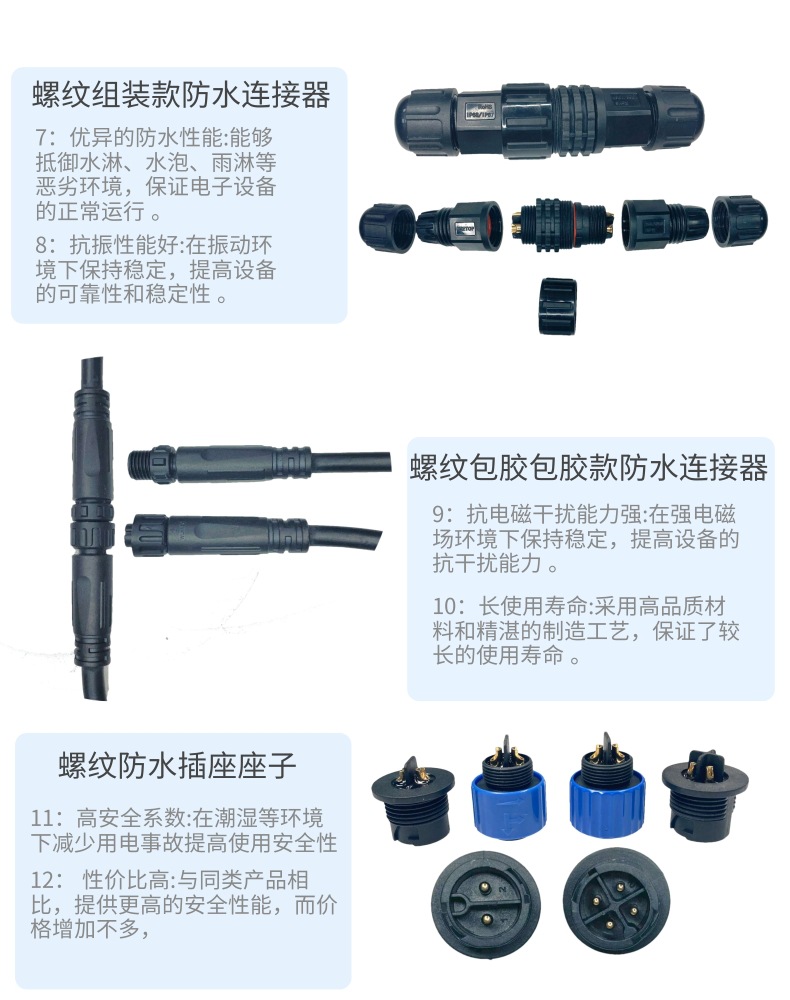 螺纹组装款防水连接器

7：优异的防水性能:能够抵御水淋、水泡、雨淋等恶劣环境，保证电子设备的正常运行 。

8：抗振性能好:在振动环境下保持稳定，提高设备的可靠性和稳定性 。

螺纹包胶包胶款防水连接器

9：抗电磁干扰能力强:在强电磁场环境下保持稳定，提高设备的抗干扰能力 。

10：长使用寿命:采用高品质材料和精湛的制造工艺，保证了较长的使用寿命 。

螺纹防水插座座子

11：高安全系数:在潮湿等环境下减少用电事故提高使用安全性

12： 性价比高:与同类产品相比，提供更高的安全性能，而价格增加不多，