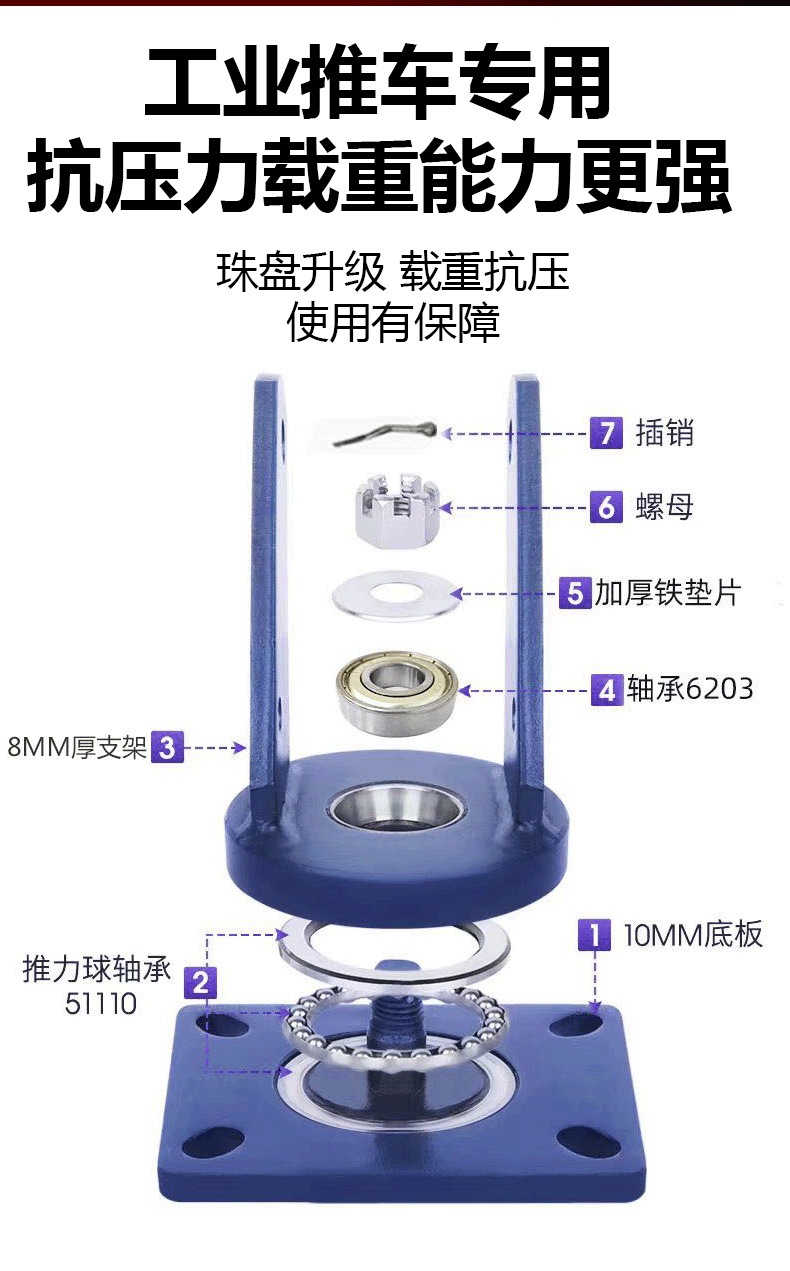 工业推车专用
抗压力载重能力更强

珠盘升级 载重抗压
使用有保障

7 插销
6 螺母
5 加厚铁垫片
4 轴承6203
8MM厚支架 3
1 10MM底板
推力球轴承 51110 2