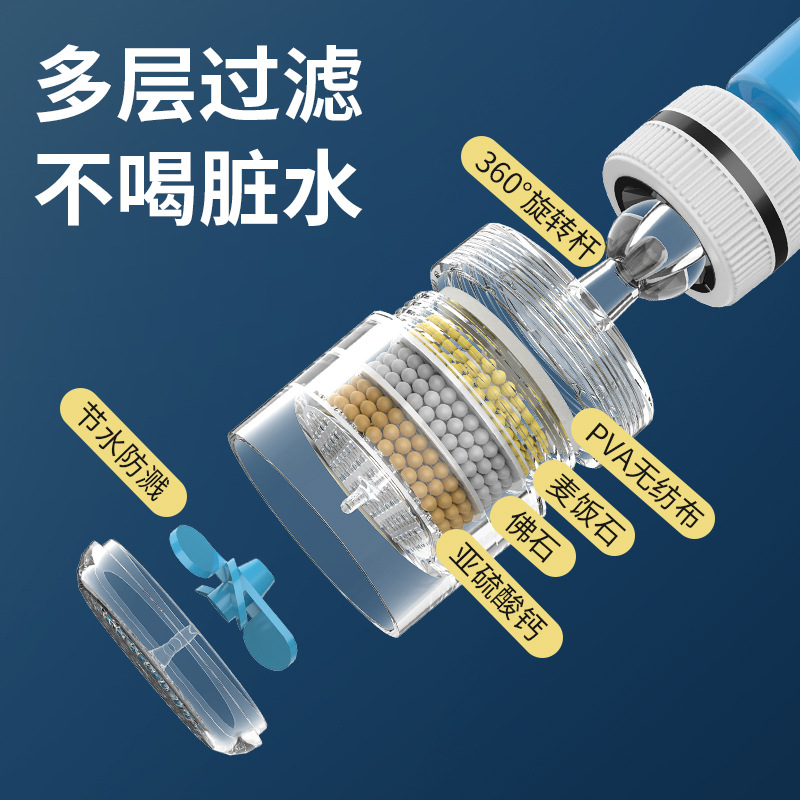 多层过滤
不喝脏水

360°旋转杆

节水防溅

PVA无纺布

麦饭石

佛石

亚硫酸钙