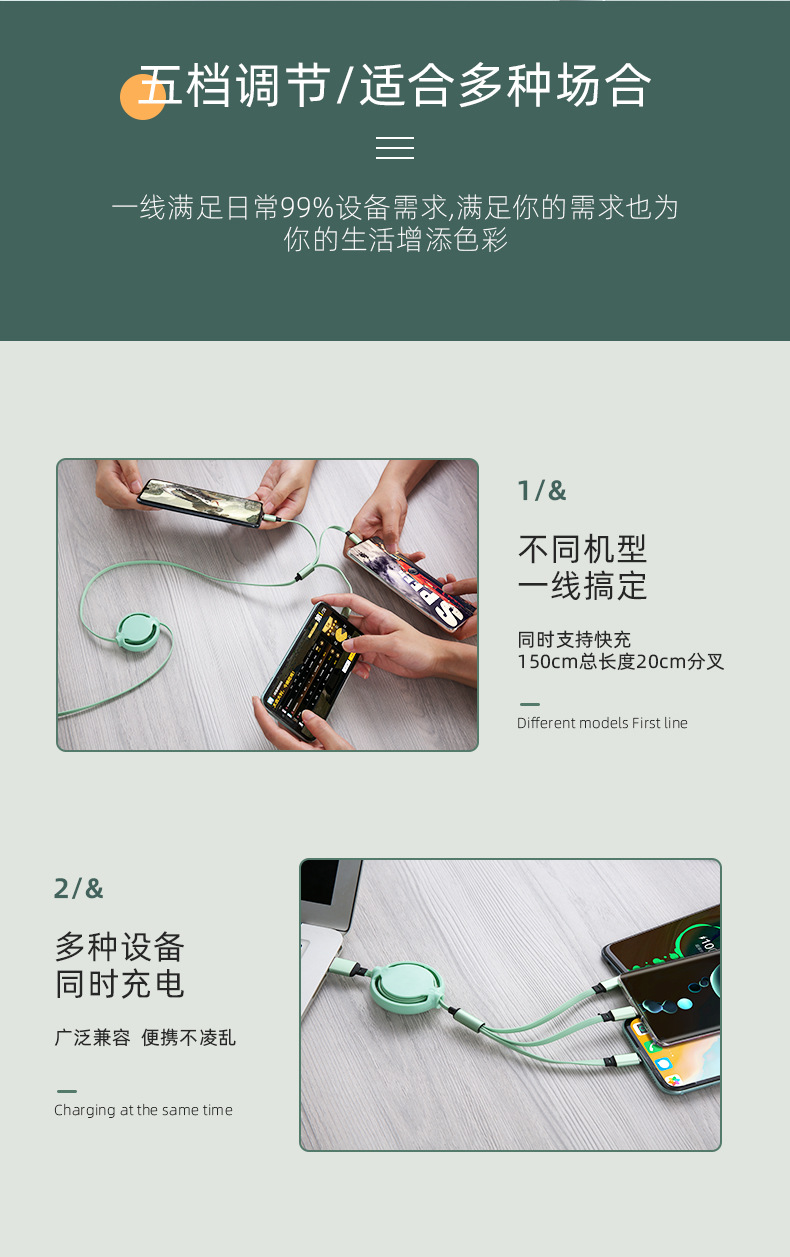 五档调节/适合多种场合

一线满足日常99%设备需求,满足你的需求也为你的生活增添色彩

1/&

不同机型
一线搞定

同时支持快充
150cm总长度20cm分叉

Different models First line

2/&

多种设备
同时充电

广泛兼容 便携不凌乱

Charging at the same time