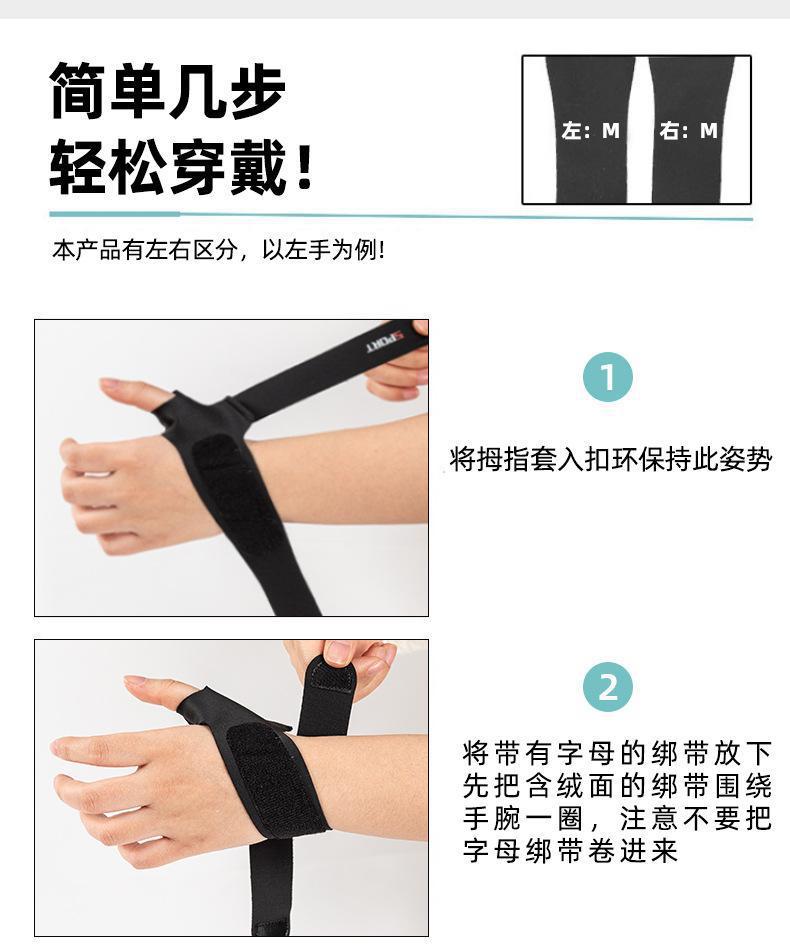 简单几步
轻松穿戴！

左：M 右：M

本产品有左右区分，以左手为例！

SPORT

1

将拇指套入扣环保持此姿势

2

将带有字母的绑带放下先把含绒面的绑带围绕手腕一圈，注意不要把字母绑带卷进来