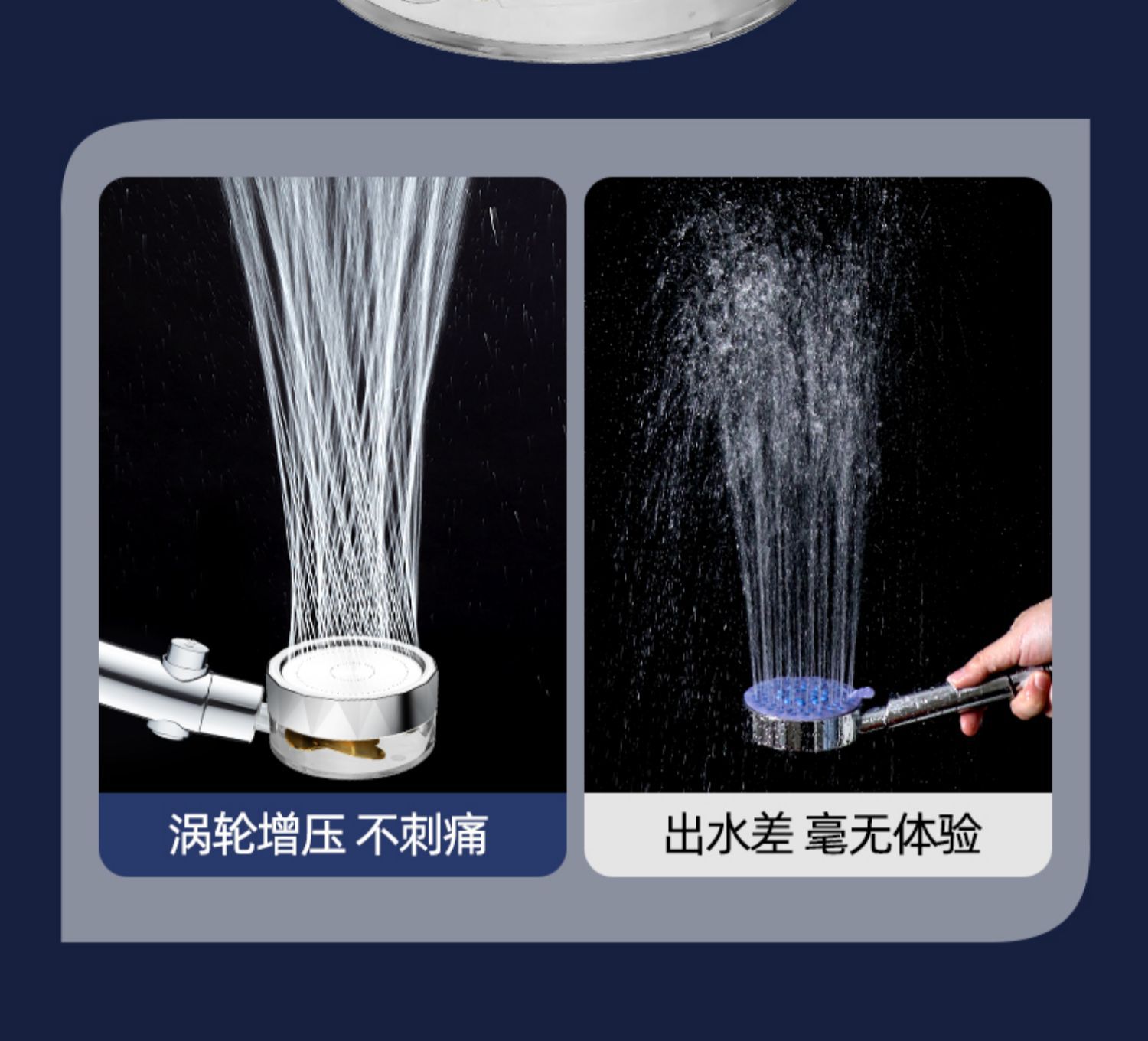 涡轮增压 不刺痛

出水差 毫无体验