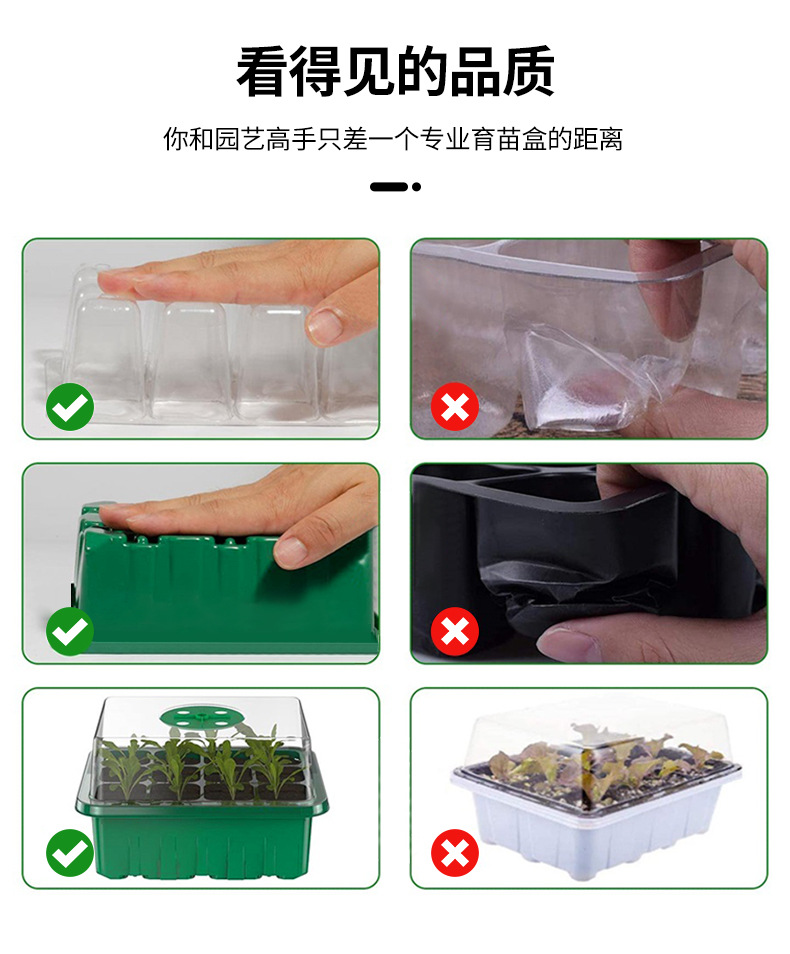 看得见的品质

你和园艺高手只差一个专业育苗盒的距离