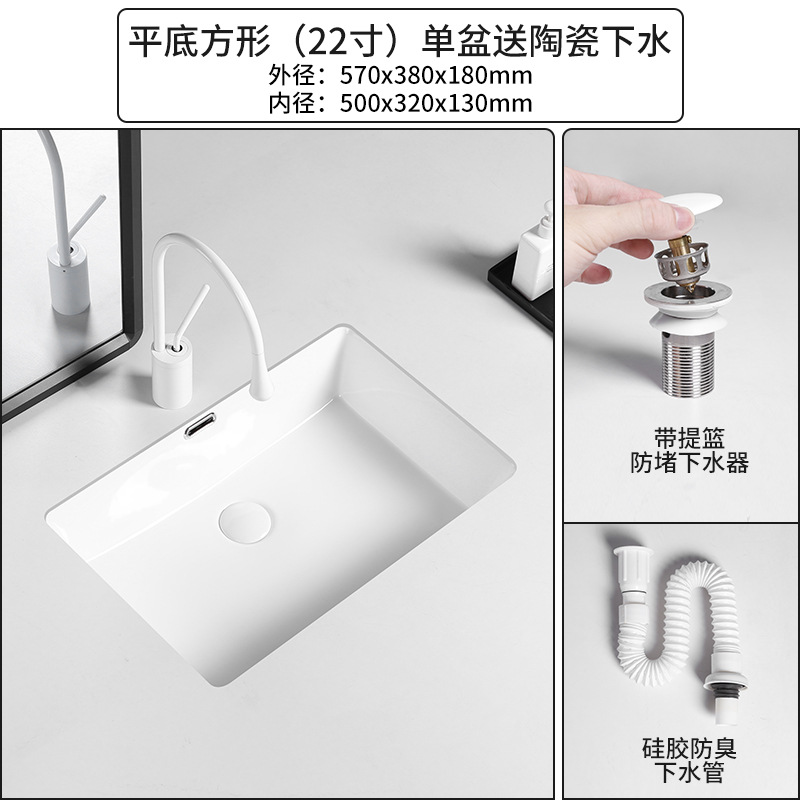 平底方形（22寸）单盆送陶瓷下水
外径：570x380x180mm
内径：500x320x130mm

带提篮
防堵下水器

硅胶防臭
下水管