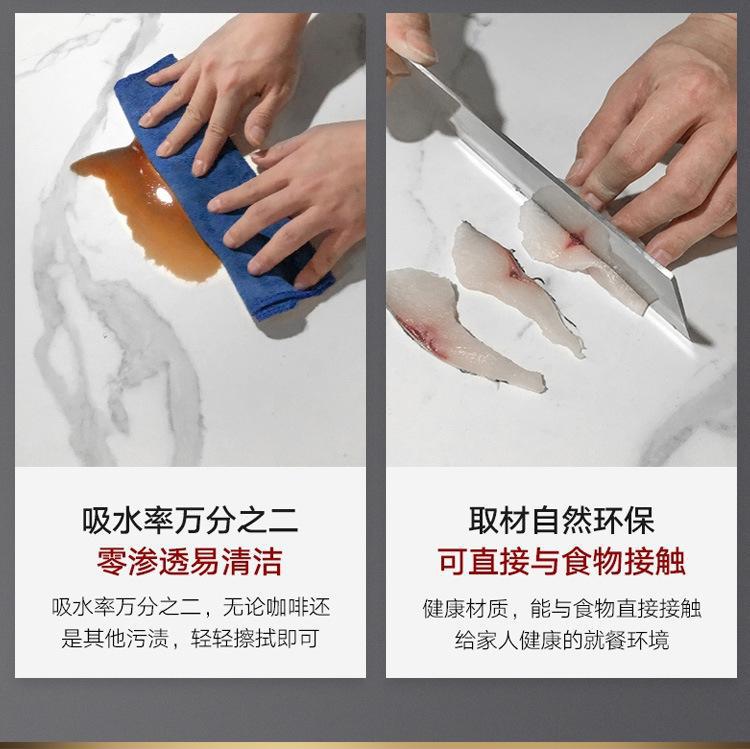 吸水率万分之二

零渗透易清洁

吸水率万分之二，无论咖啡还是其他污渍，轻轻擦拭即可

取材自然环保

可直接与食物接触

健康材质，能与食物直接接触给家人健康的就餐环境