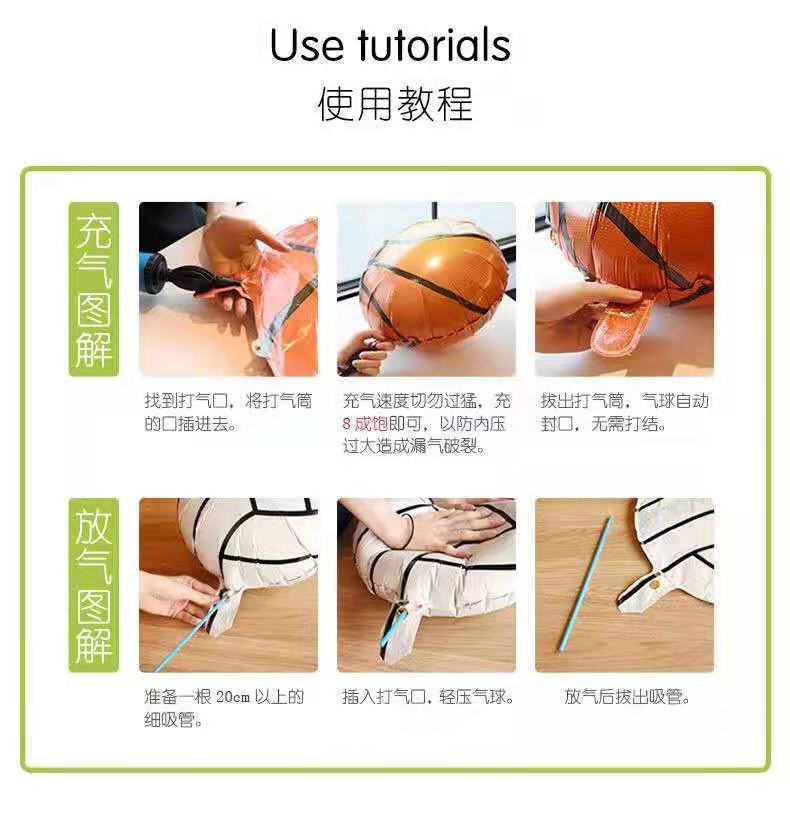 Use tutorials
使用教程

充气图解

找到打气口，将打气筒的口插进去。

充气速度切勿过猛，充8成饱即可，以防内压过大造成漏气破裂。

拔出打气筒，气球自动封口，无需打结。

放气图解

准备一根 20cm 以上的细吸管。

插入打气口，轻压气球。

放气后拔出吸管。