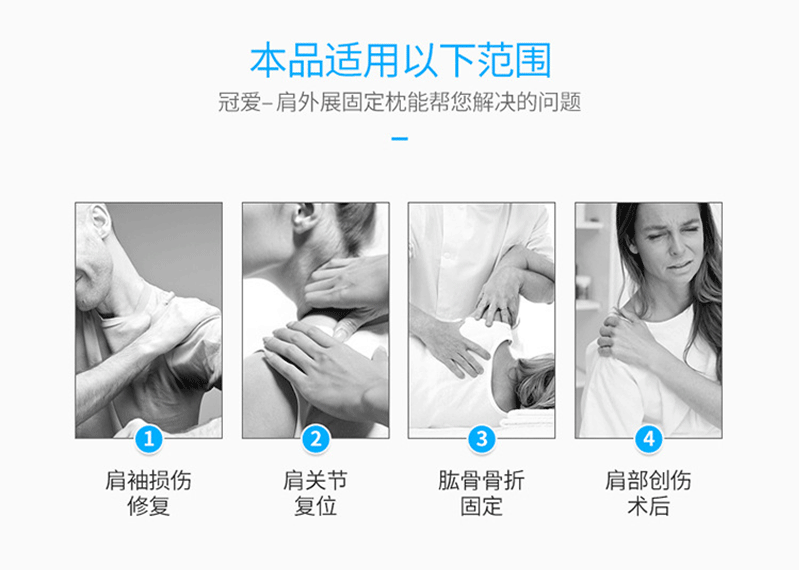 本品适用以下范围

冠爱–肩外展固定枕能帮您解决的问题

1
肩袖损伤
修复

2
肩关节
复位

3
肱骨骨折
固定

4
肩部创伤
术后