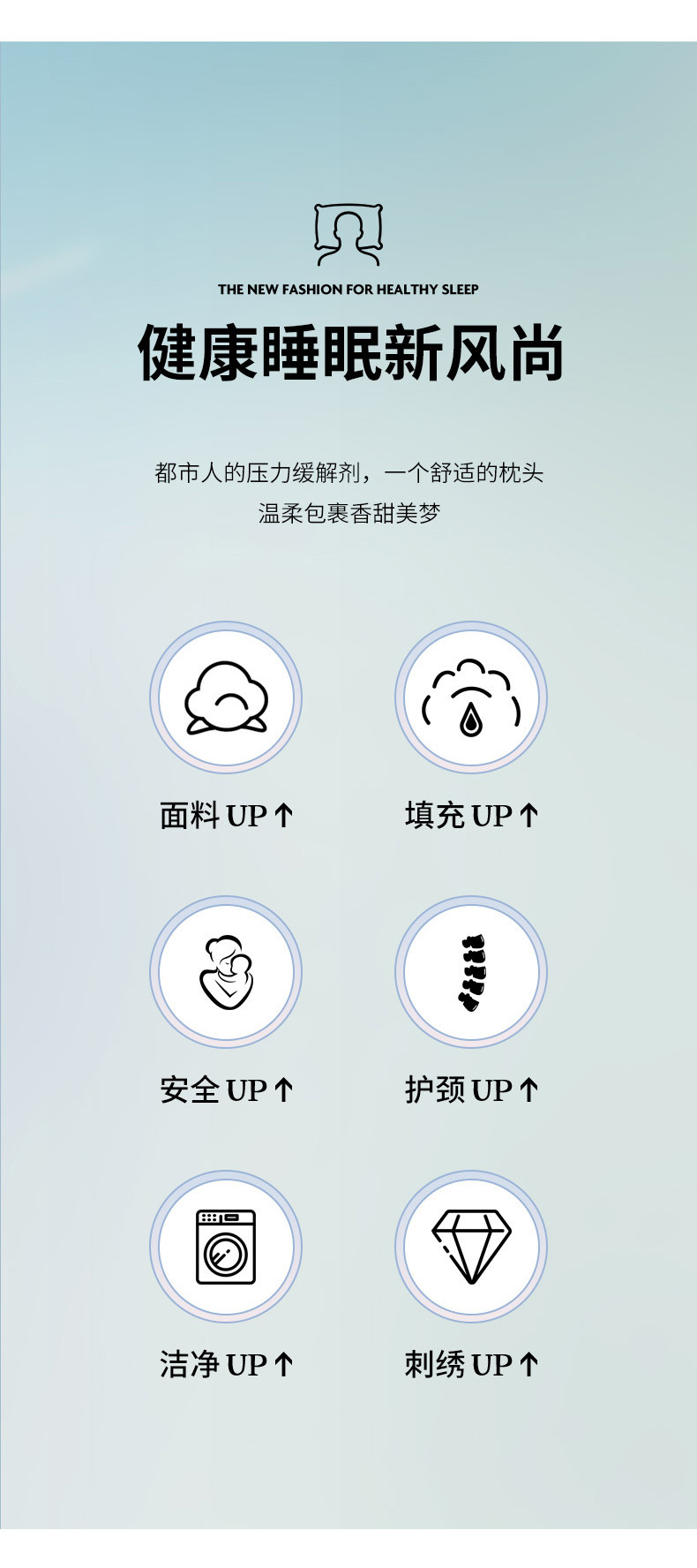 THE NEW FASHION FOR HEALTHY SLEEP

健康睡眠新风尚

都市人的压力缓解剂，一个舒适的枕头
温柔包裹香甜美梦

面料UP↑

填充UP↑

安全UP↑

护颈UP↑

洁净UP↑

刺绣UP↑