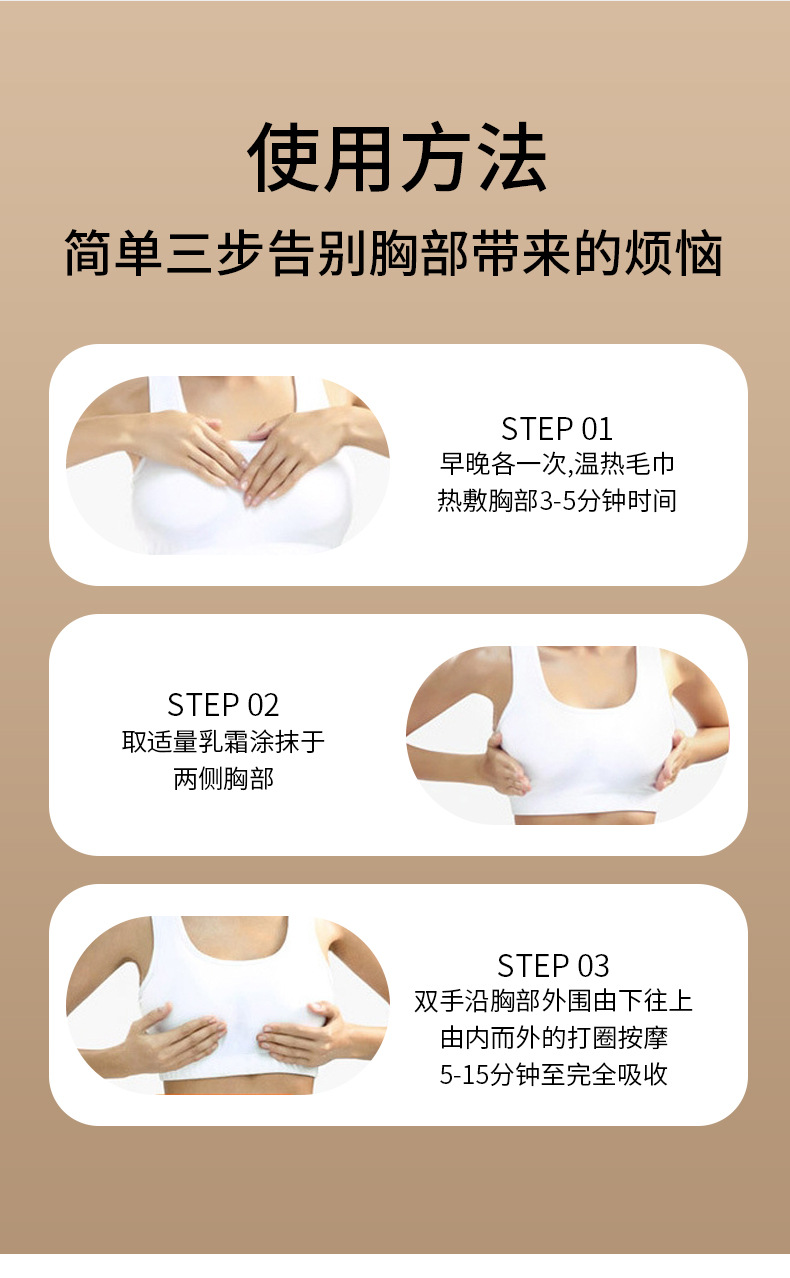 使用方法

简单三步告别胸部带来的烦恼

STEP 01
早晚各一次,温热毛巾
热敷胸部3-5分钟时间

STEP 02
取适量乳霜涂抹于
两侧胸部

STEP 03
双手沿胸部外围由下往上
由内而外的打圈按摩
5-15分钟至完全吸收