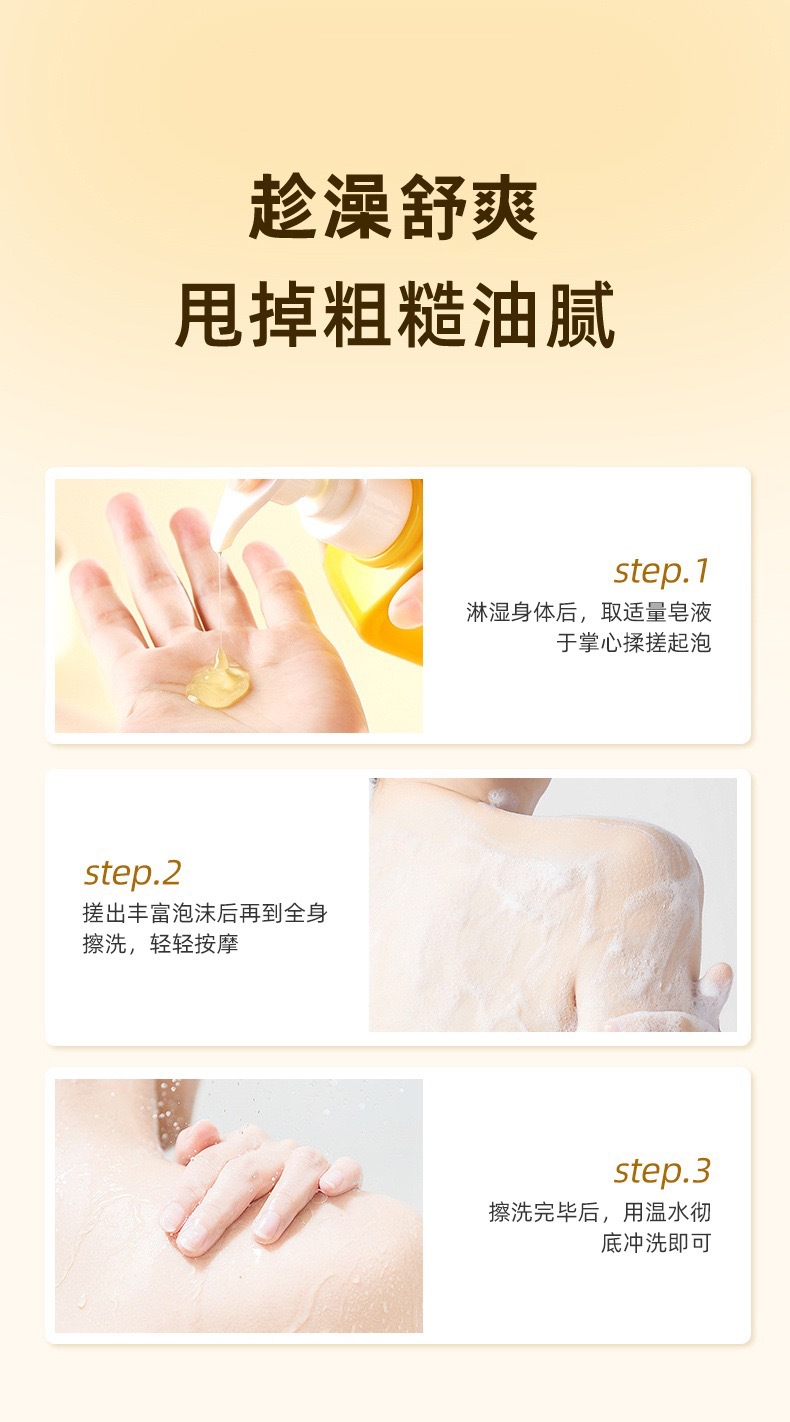 趁澡舒爽
甩掉粗糙油腻

step.1
淋湿身体后，取适量皂液于掌心揉搓起泡

step.2
搓出丰富泡沫后再到全身擦洗，轻轻按摩

step.3
擦洗完毕后，用温水彻底冲洗即可