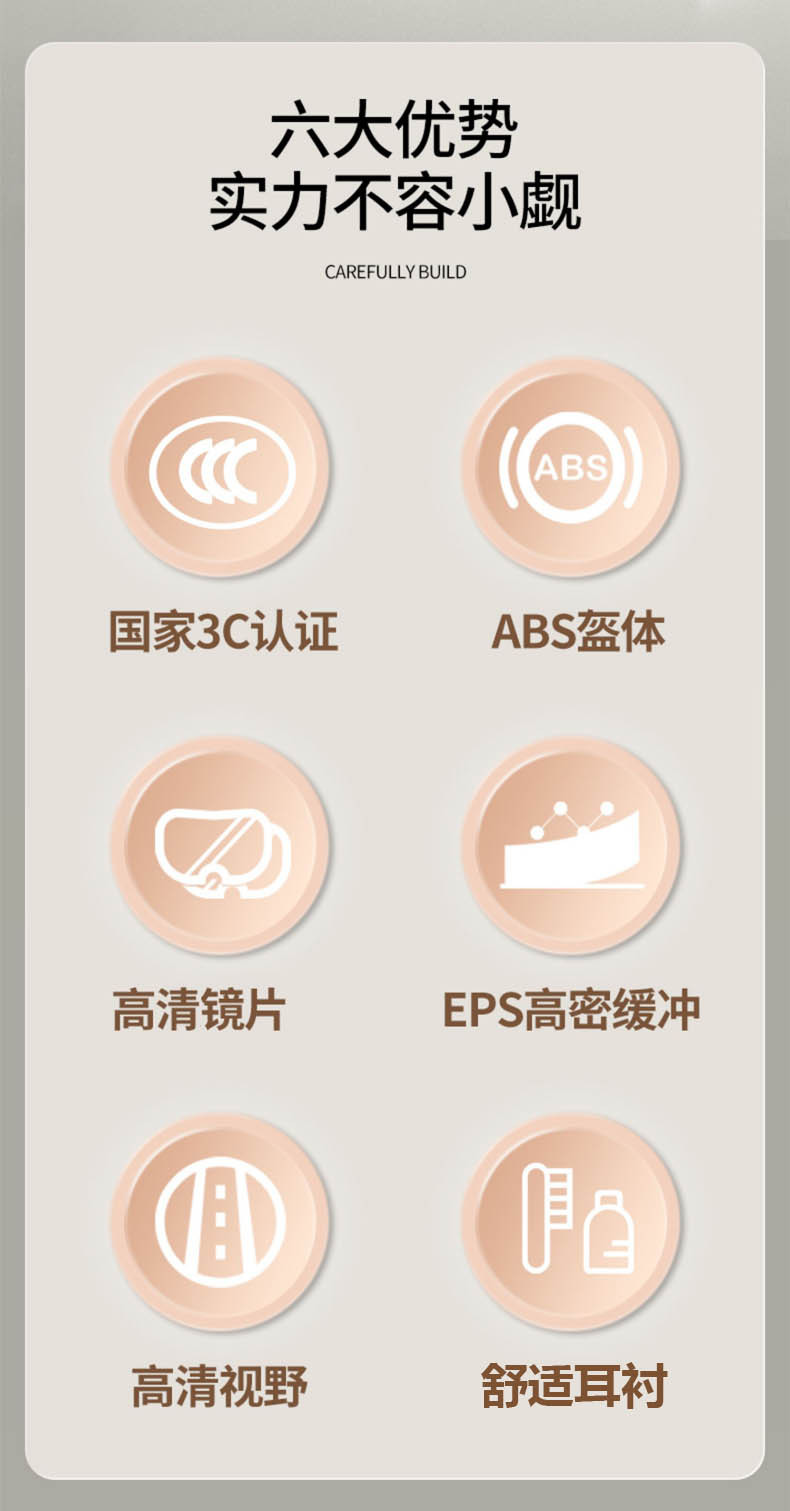 六大优势
实力不容小觑

CAREFULLY BUILD

ABS

国家3C认证

ABS盔体

高清镜片

EPS高密缓冲

高清视野

舒适耳衬