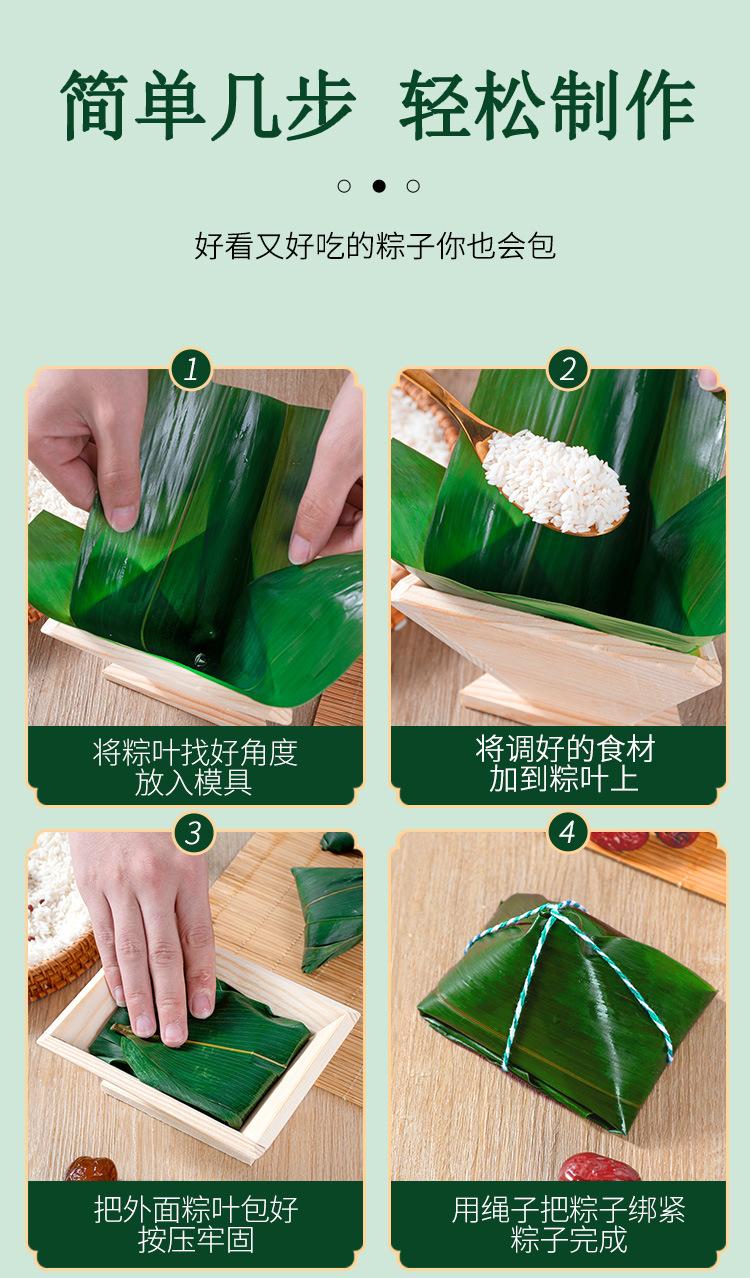 简单几步 轻松制作

好看又好吃的粽子你也会包

1

将粽叶找好角度
放入模具

2

将调好的食材
加到粽叶上

3

把外面粽叶包好
按压牢固

4

用绳子把粽子绑紧
粽子完成