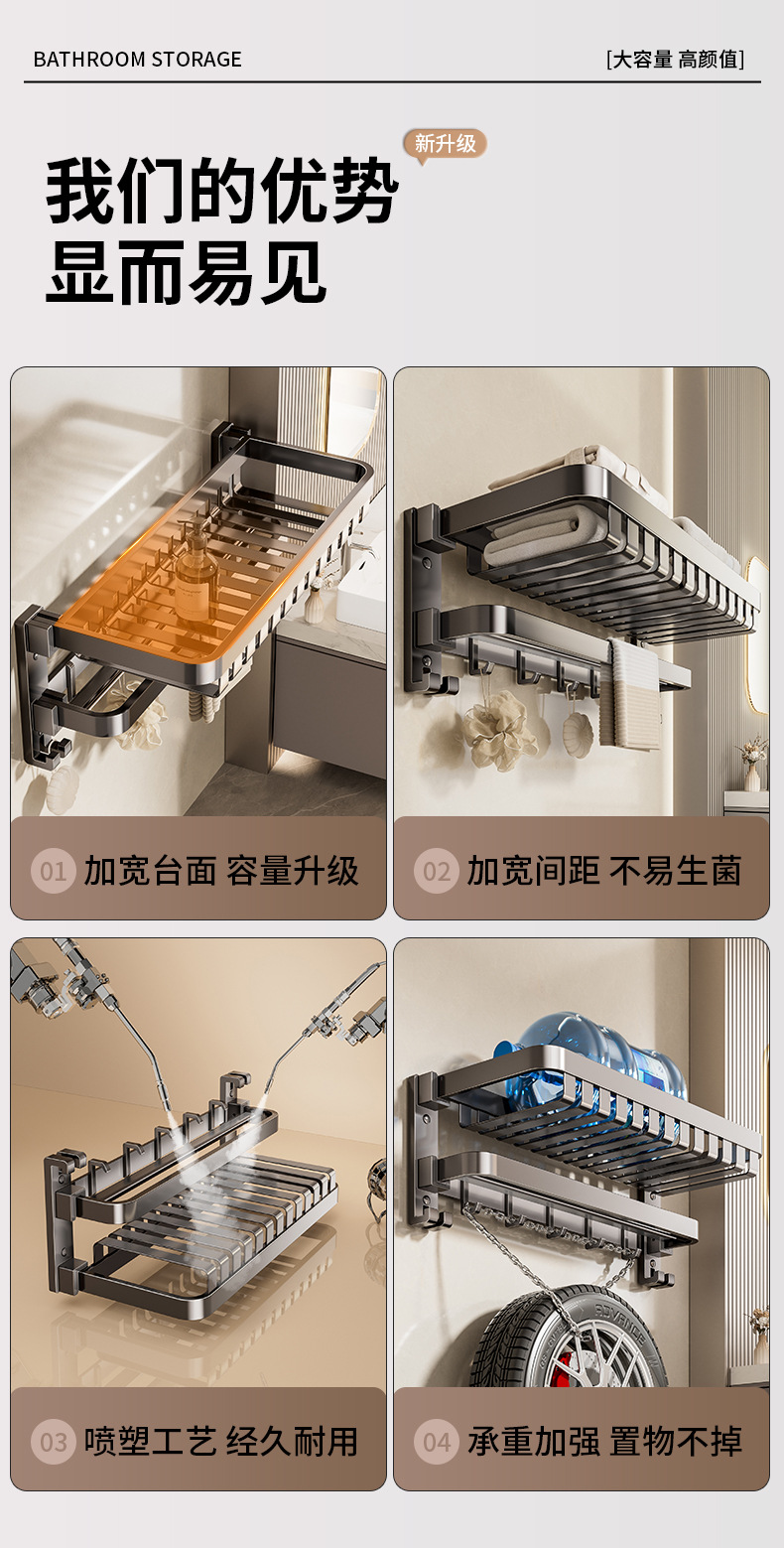 BATHROOM STORAGE

[大容量 高颜值]

新升级

我们的优势
显而易见

01 加宽台面 容量升级

02 加宽间距 不易生菌

03 喷塑工艺 经久耐用

04 承重加强 置物不掉