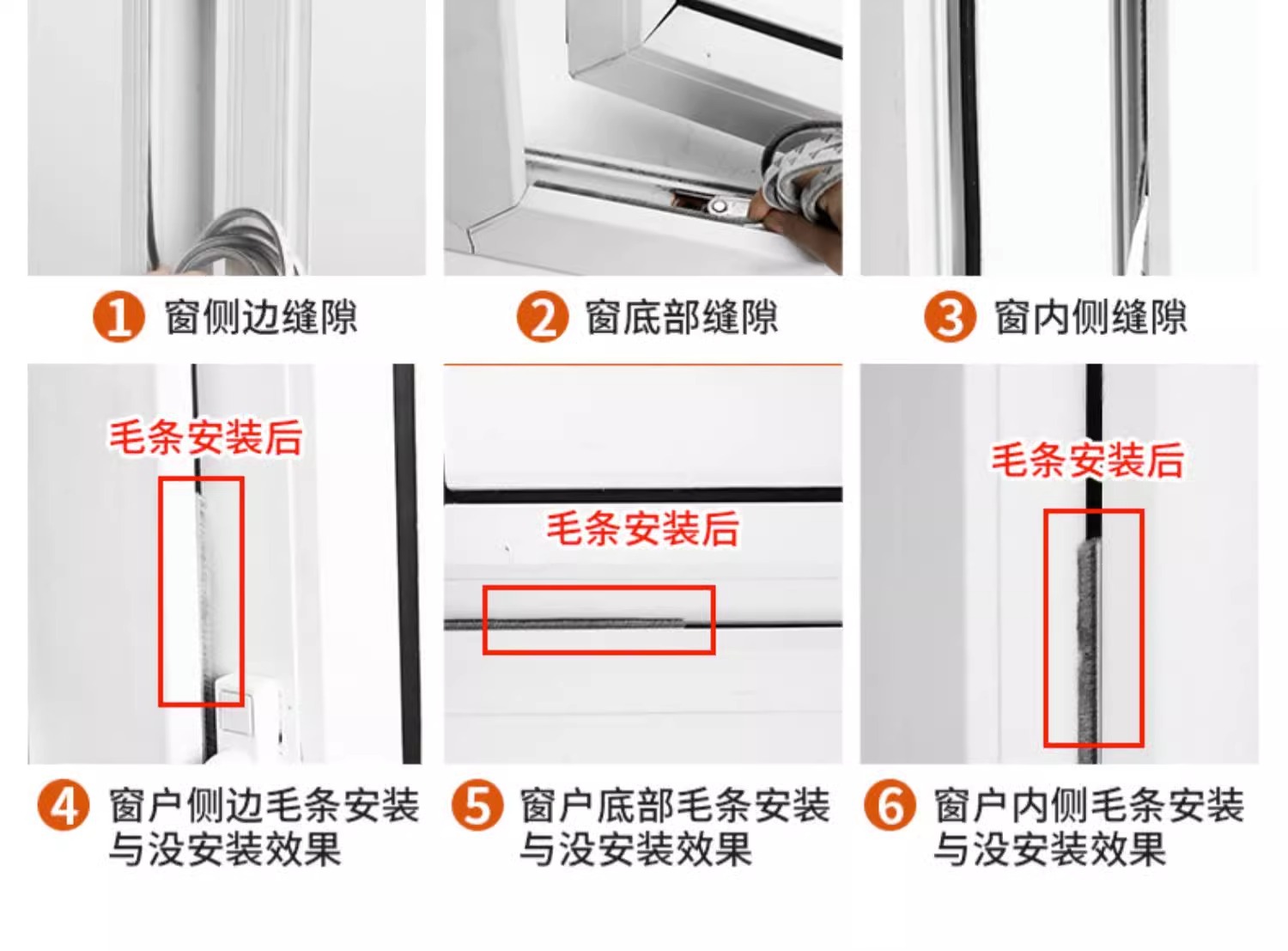 1 窗侧边缝隙

2 窗底部缝隙

3 窗内侧缝隙

毛条安装后

毛条安装后

毛条安装后

4 窗户侧边毛条安装与没安装效果

5 窗户底部毛条安装与没安装效果

6 窗户内侧毛条安装与没安装效果