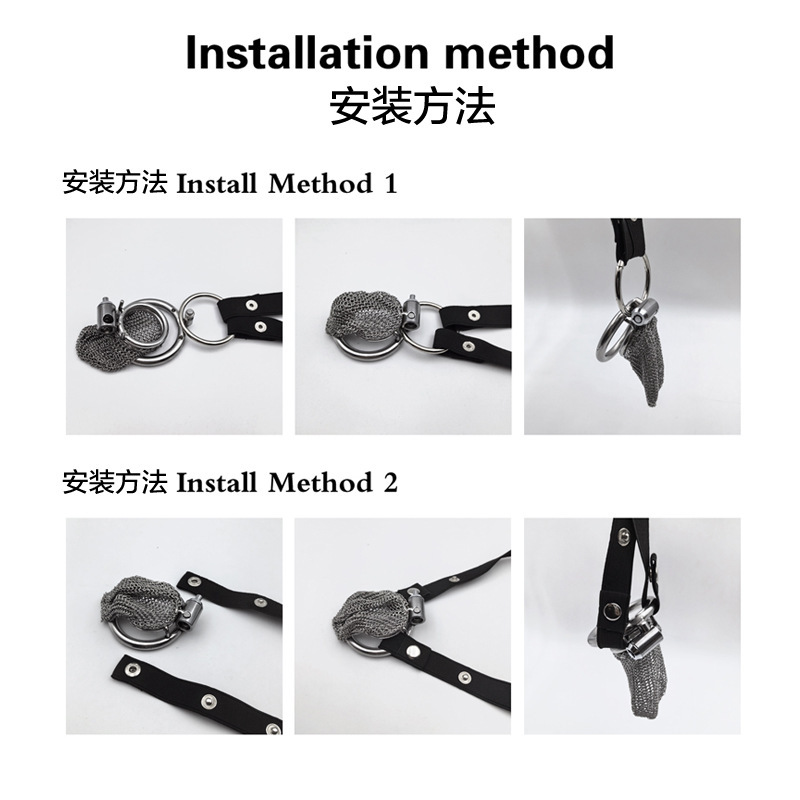 Installation method
安装方法

安装方法 Install Method 1

安装方法 Install Method 2