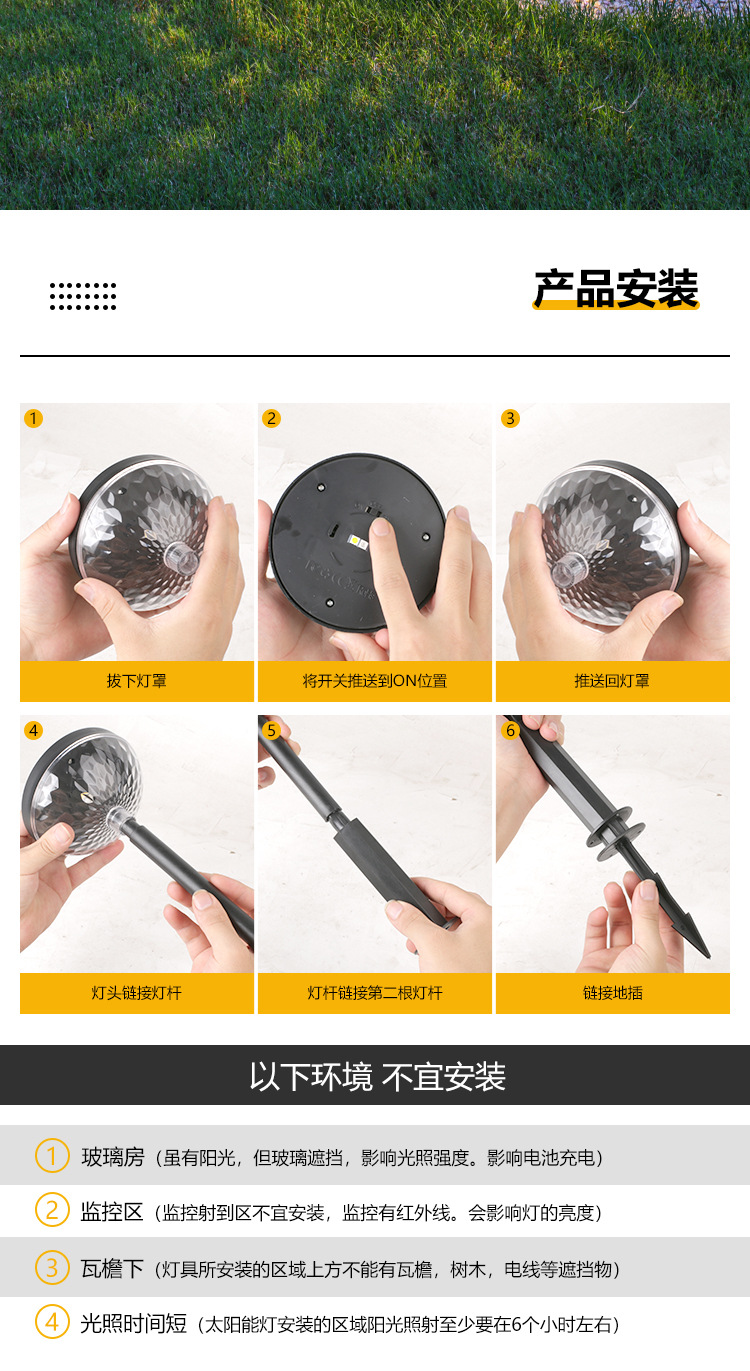 产品安装

1
拔下灯罩

2
将开关推送到ON位置

3
推送回灯罩

4
灯头链接灯杆

5
灯杆链接第二根灯杆

6
链接地插

以下环境 不宜安装

1 玻璃房（虽有阳光，但玻璃遮挡，影响光照强度。影响电池充电）

2 监控区（监控射到区不宜安装，监控有红外线。会影响灯的亮度）

3 瓦檐下（灯具所安装的区域上方不能有瓦檐，树木，电线等遮挡物）

4 光照时间短（太阳能灯安装的区域阳光照射至少要在6个小时左右）